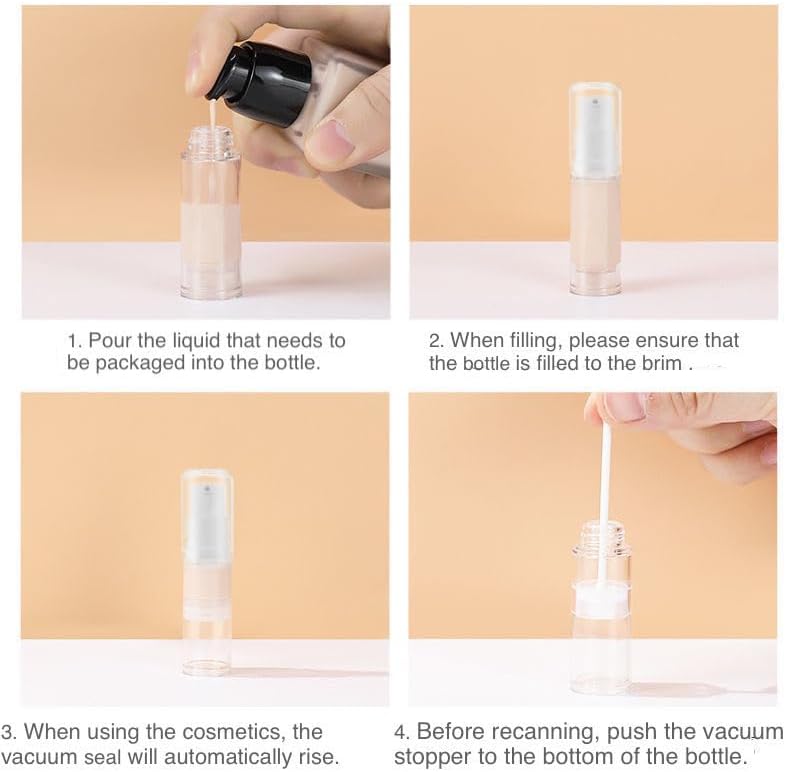 1. Pour the liquid that needs to be packaged into the bottle.

2. When filling, please ensure that the bottle is filled to the brim .

3. When using the cosmetics, the vacuum seal will automatically rise.

4. Before recanning, push the vacuum stopper to the bottom of the bottle.