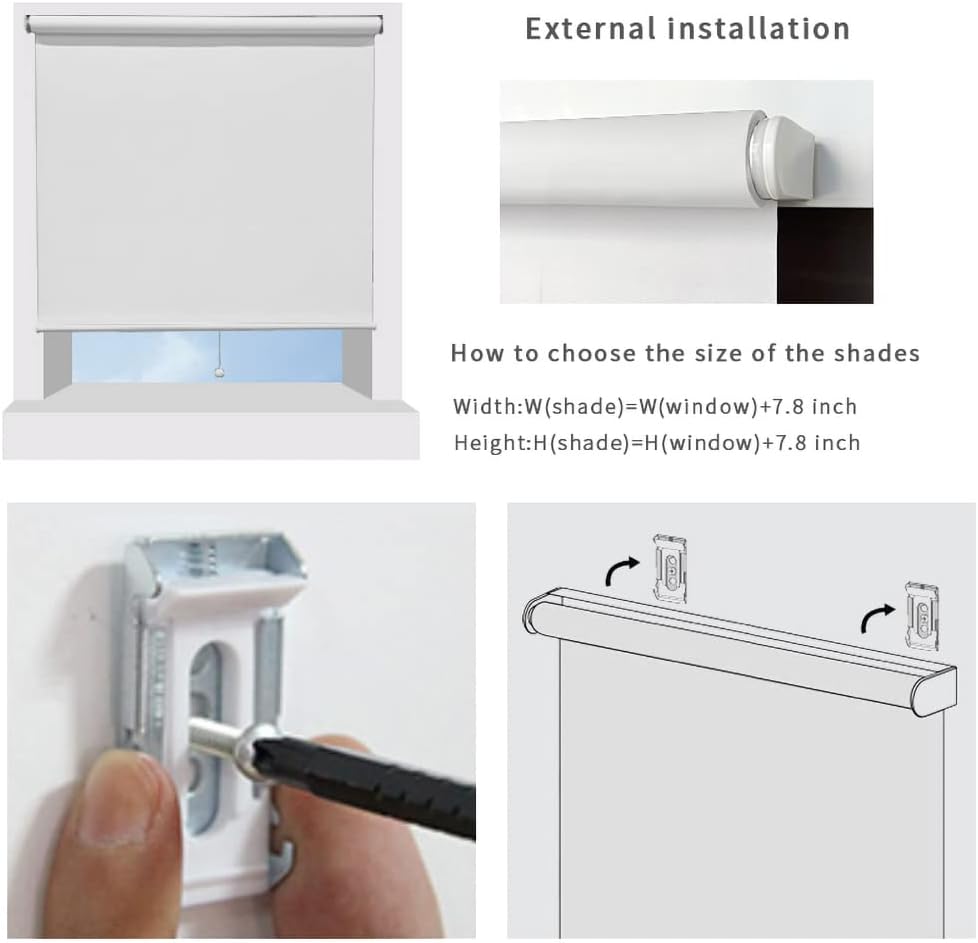 External installation

How to choose the size of the shades

Width:W(shade)=W(window)+7.8 inch
Height:H(shade)=H(window)+7.8 inch