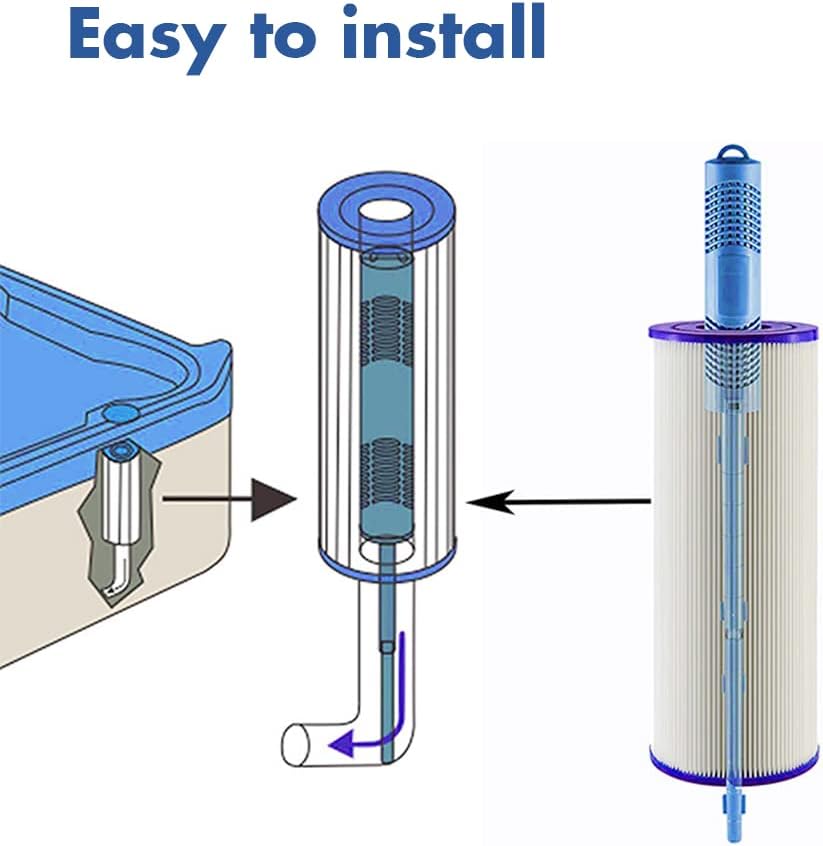 Easy to install