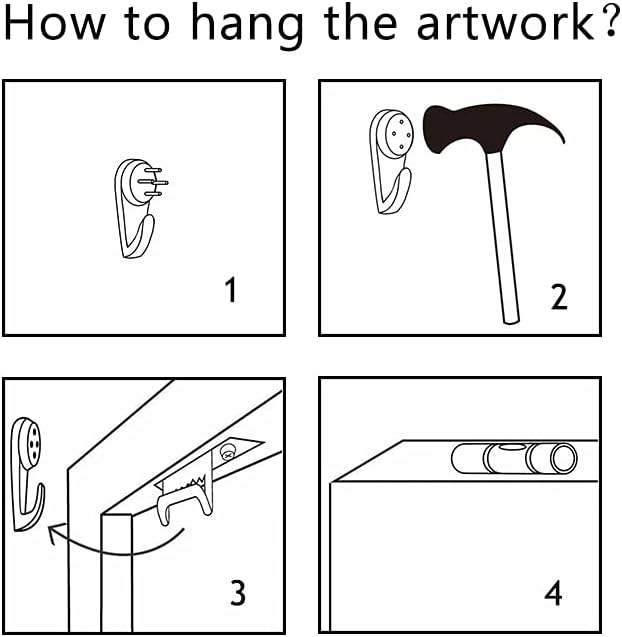 How to hang the artwork?

1

2

3

4