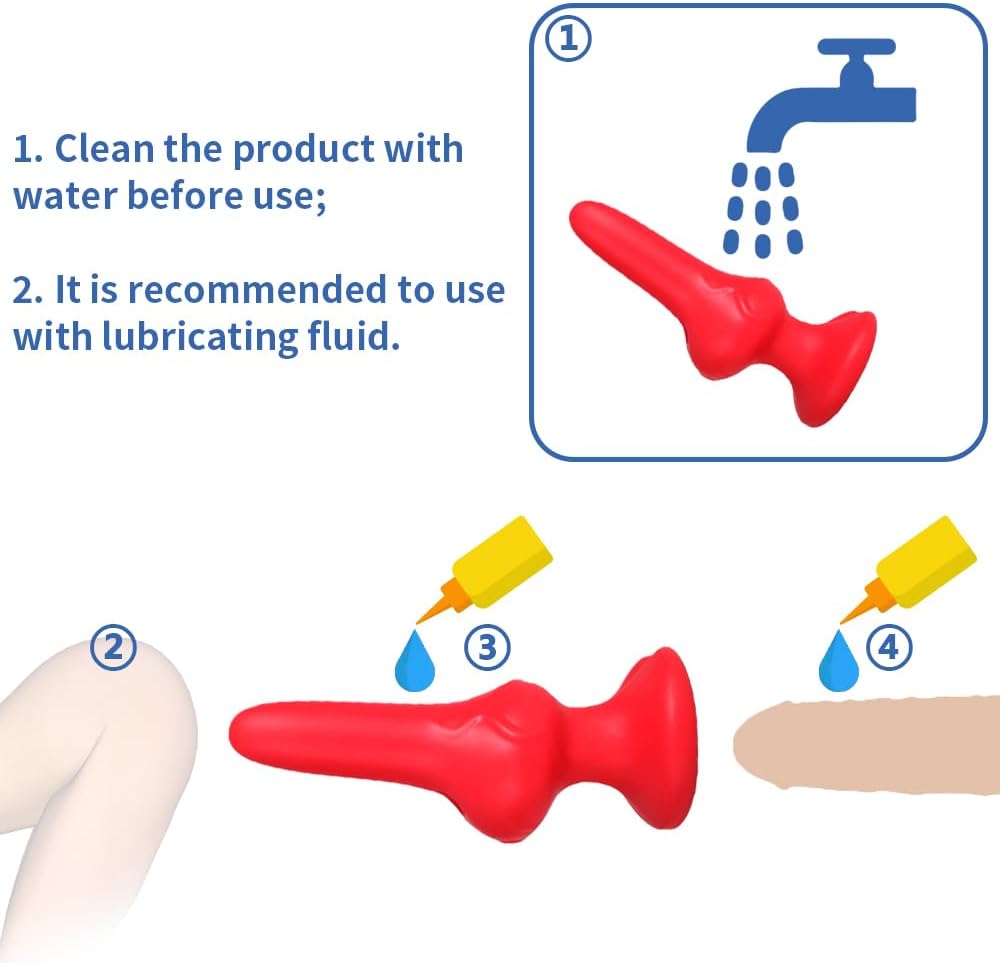 1. Clean the product with water before use;

2. It is recommended to use with lubricating fluid.

①

②

③

④