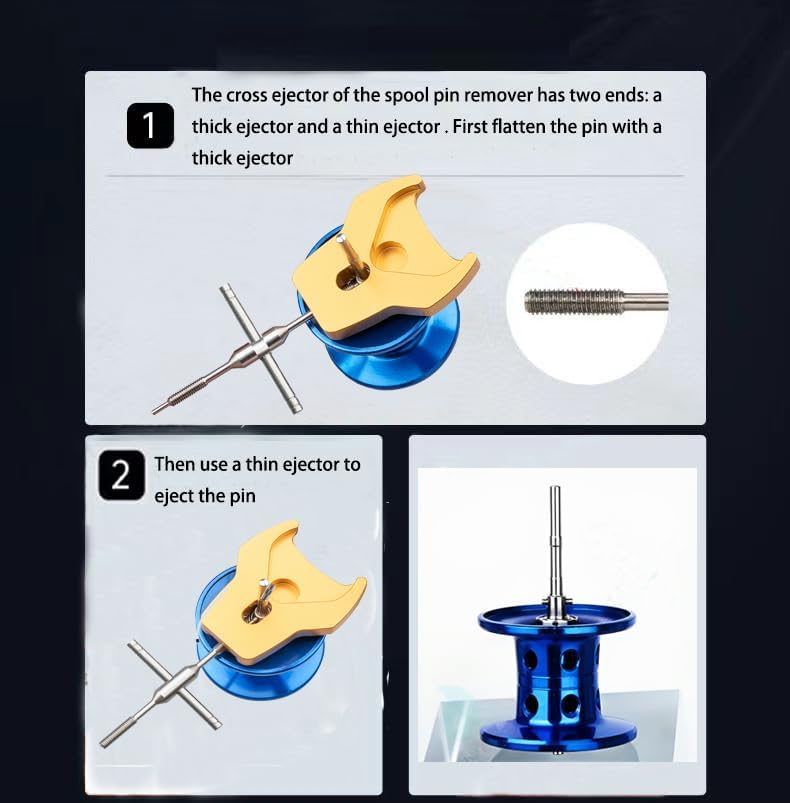 1

The cross ejector of the spool pin remover has two ends: a thick ejector and a thin ejector . First flatten the pin with a thick ejector

2

Then use a thin ejector to eject the pin