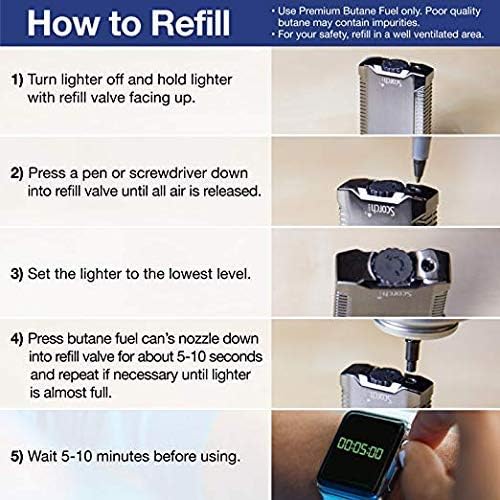 How to Refill

• Use Premium Butane Fuel only. Poor quality butane may contain impurities.
• For your safety, refill in a well ventilated area.

1) Turn lighter off and hold lighter with refill valve facing up.

Scorch

2) Press a pen or screwdriver down into refill valve until all air is released.

Scorch

3) Set the lighter to the lowest level.

Scorch

4) Press butane fuel can's nozzle down into refill valve for about 5-10 seconds and repeat if necessary until lighter is almost full.

Scorch

5) Wait 5-10 minutes before using.

00:05:00