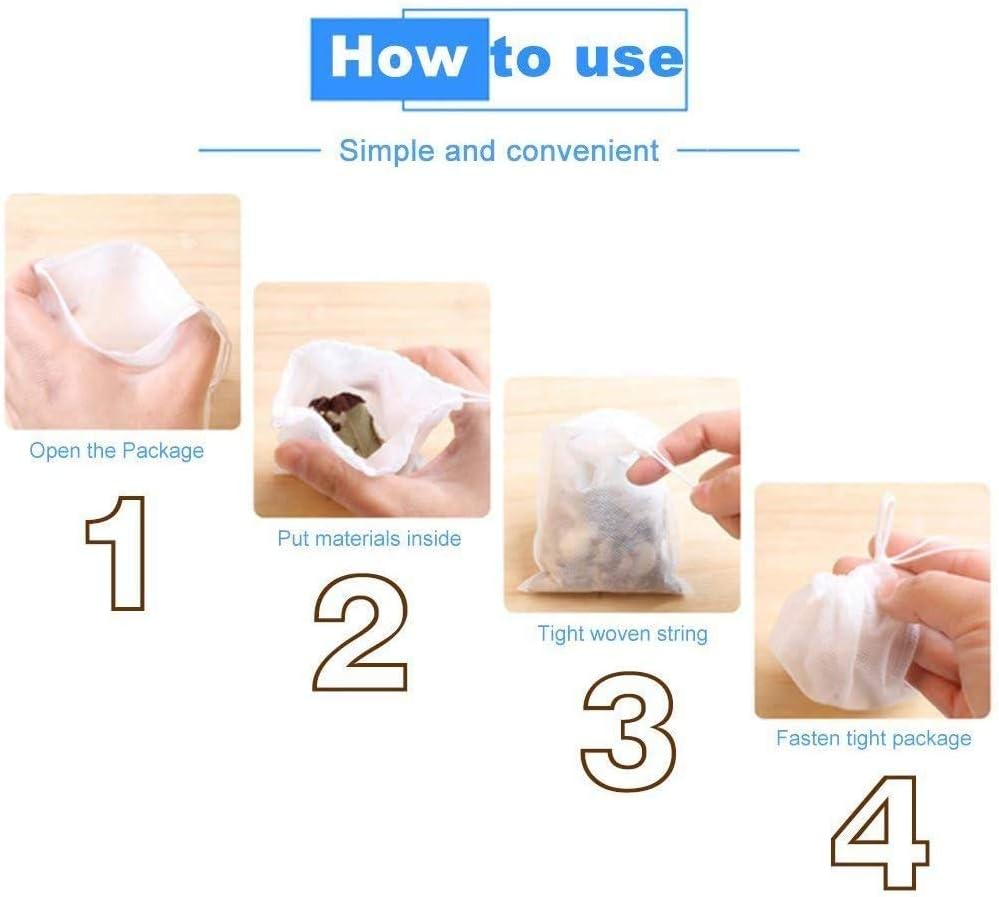 How to use

Simple and convenient

Open the Package

1

Put materials inside

2

Tight woven string

3

Fasten tight package

4