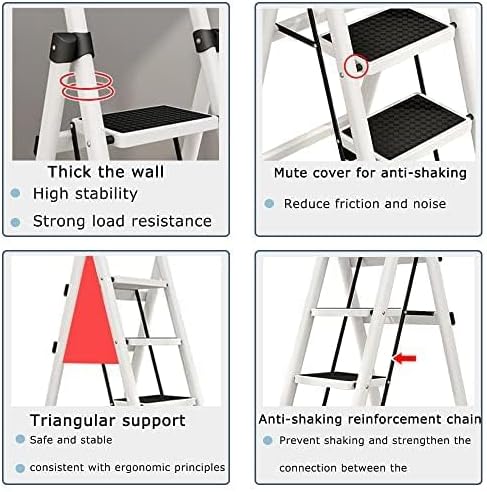 Thick the wall

High stability

Strong load resistance

Mute cover for anti-shaking

Reduce friction and noise

Triangular support

Safe and stable

consistent with ergonomic principles

Anti-shaking reinforcement chain

Prevent shaking and strengthen the connection between the