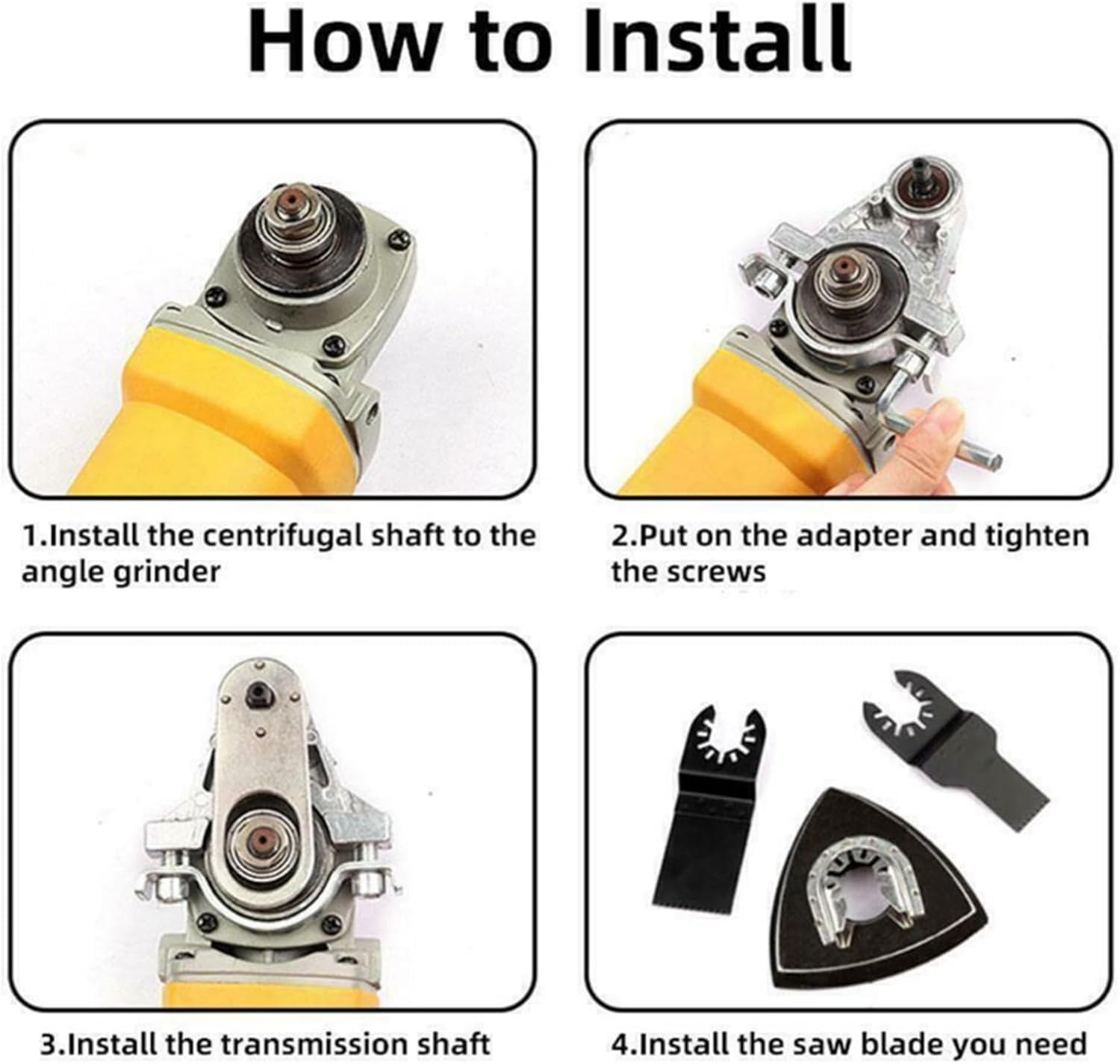 How to Install

1.Install the centrifugal shaft to the angle grinder

2.Put on the adapter and tighten the screws

3.Install the transmission shaft

4.Install the saw blade you need