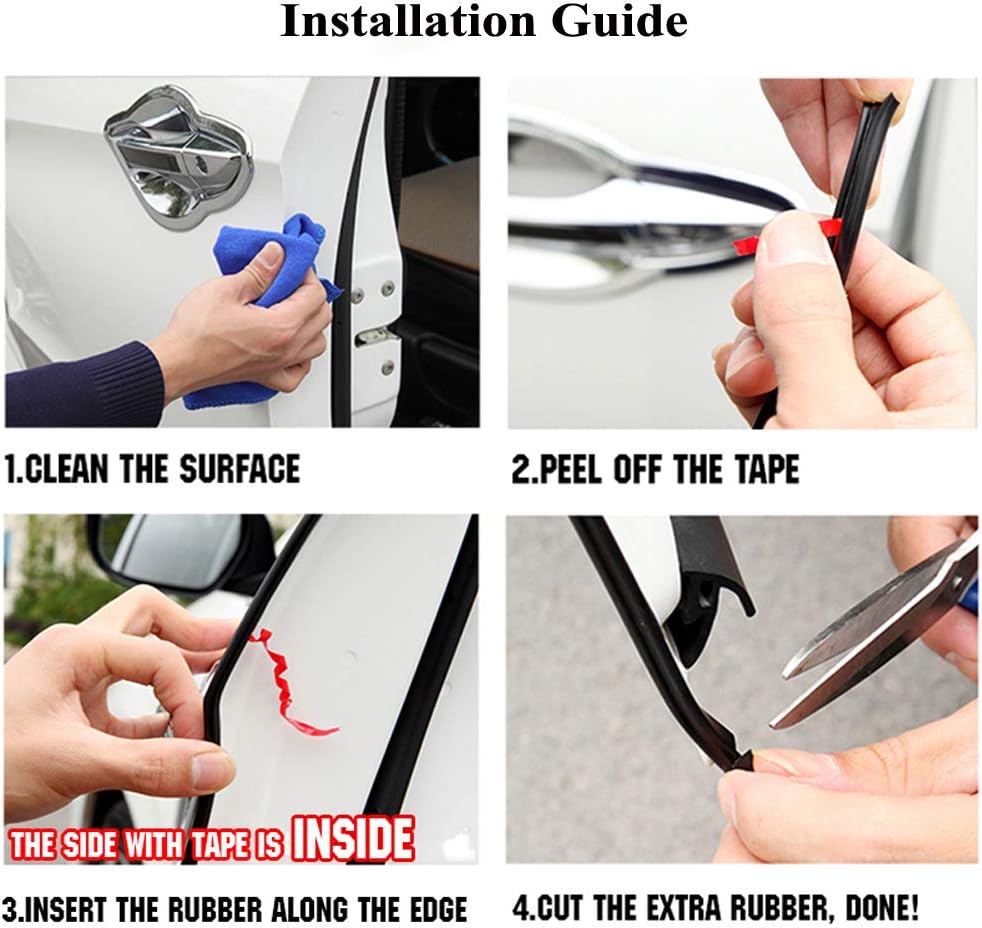 Installation Guide

1.CLEAN THE SURFACE

2.PEEL OFF THE TAPE

THE SIDE WITH TAPE IS INSIDE

3.INSERT THE RUBBER ALONG THE EDGE

4.CUT THE EXTRA RUBBER, DONE!