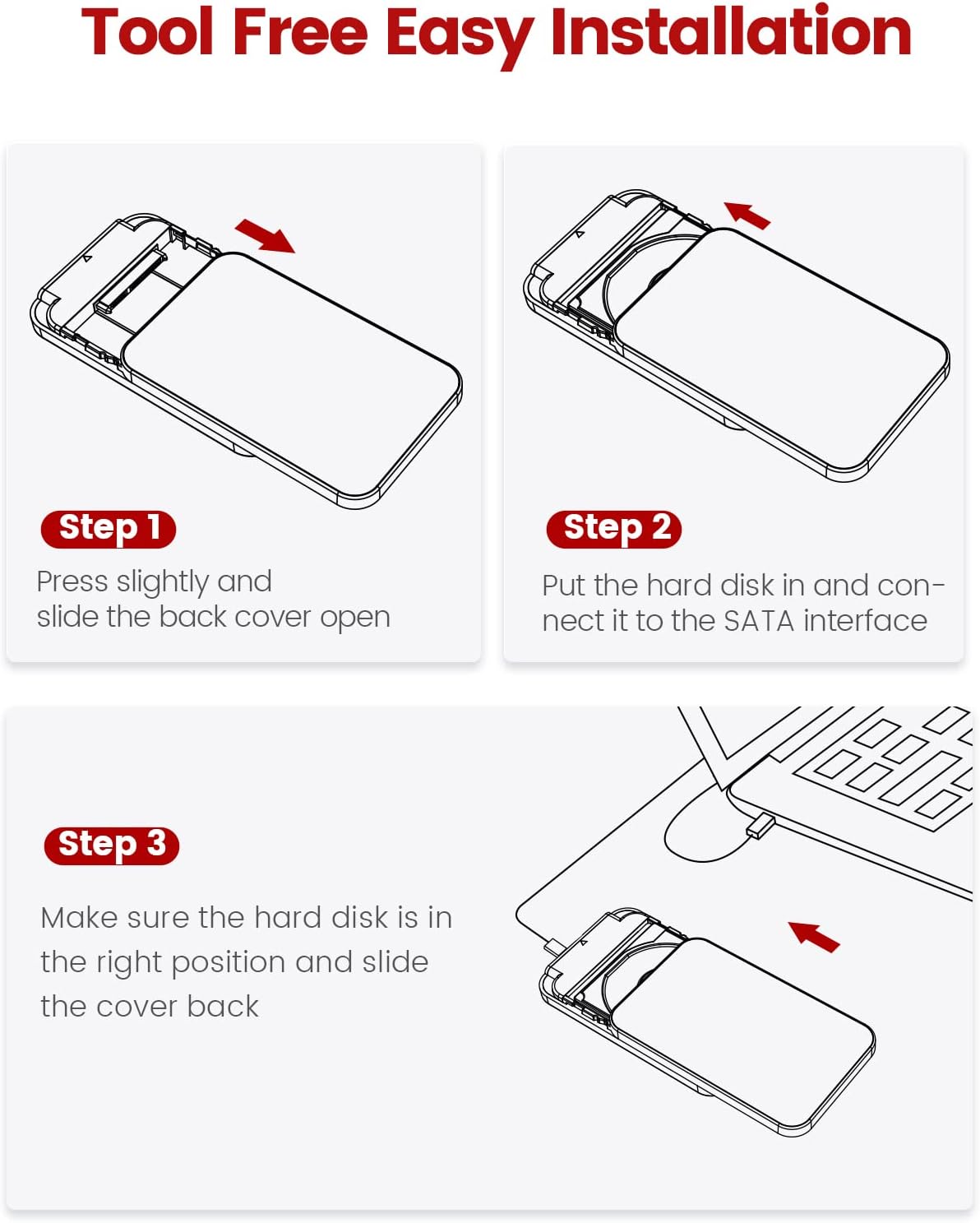 Tool Free Easy Installation

Step 1

Press slightly and slide the back cover open

Step 2

Put the hard disk in and connect it to the SATA interface

Step 3

Make sure the hard disk is in the right position and slide the cover back