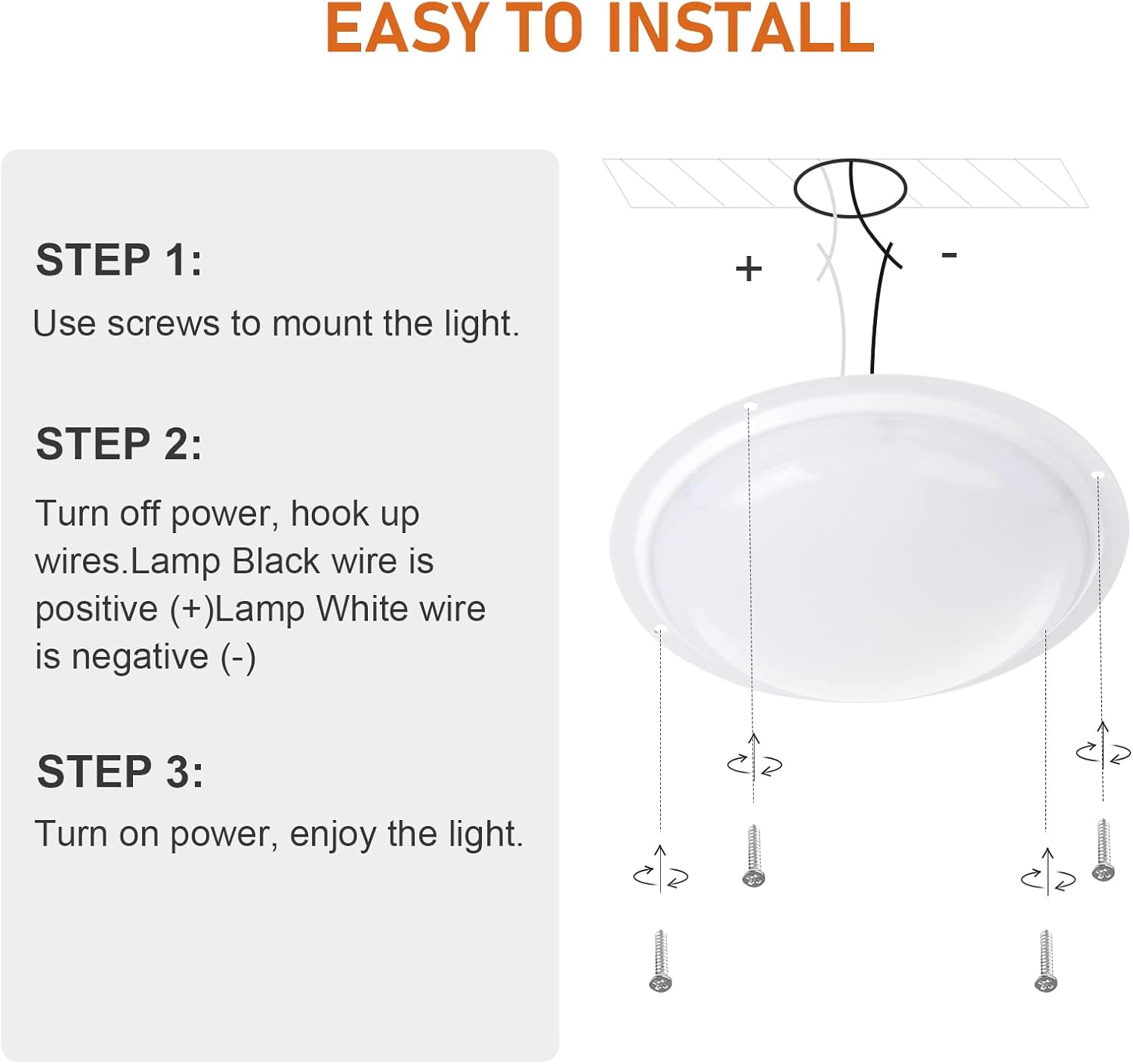 EASY TO INSTALL

STEP 1:

Use screws to mount the light.

STEP 2:

Turn off power, hook up wires.Lamp Black wire is positive (+)Lamp White wire is negative (-)

STEP 3:

Turn on power, enjoy the light.

+

-