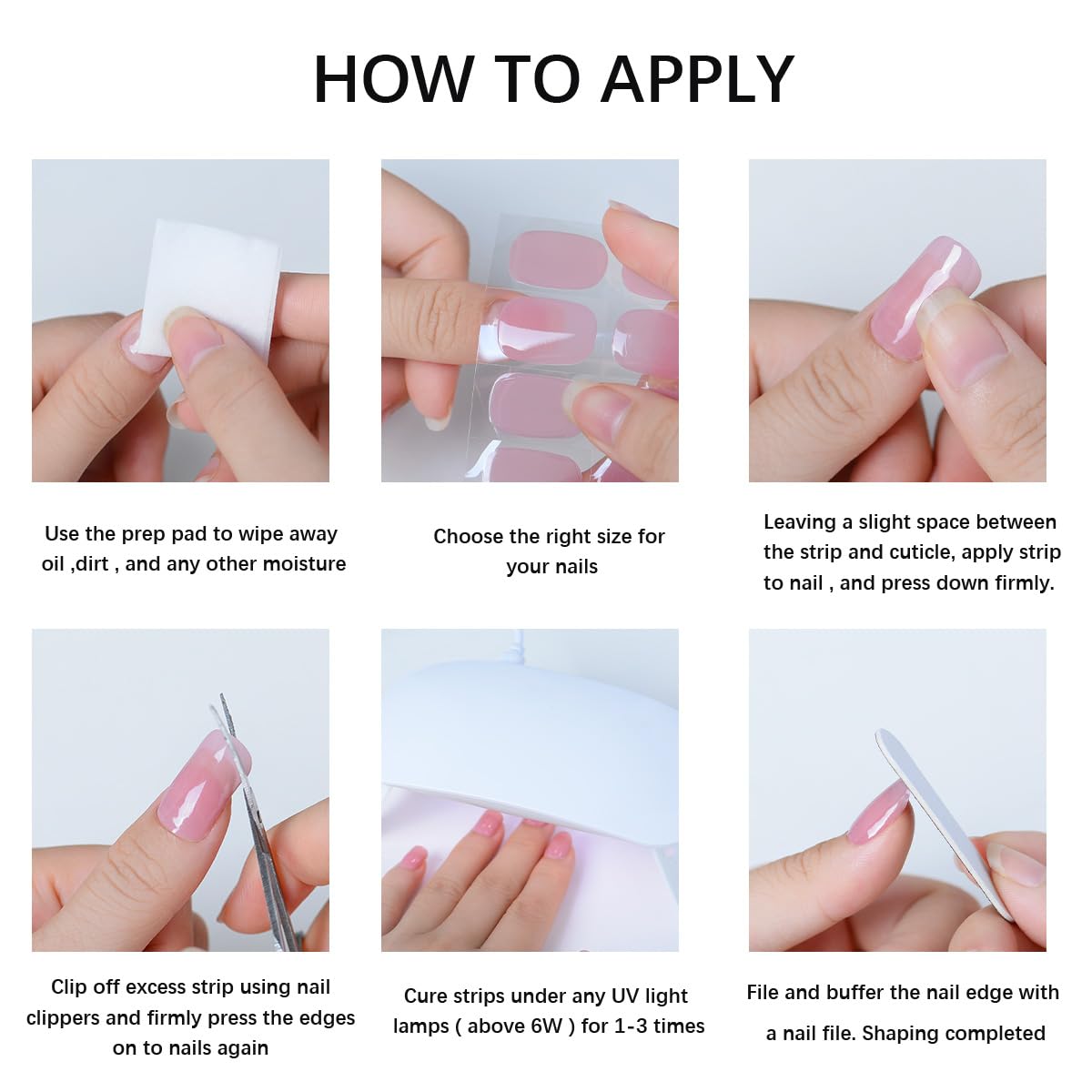 HOW TO APPLY

Use the prep pad to wipe away oil ,dirt , and any other moisture

Choose the right size for your nails

Leaving a slight space between the strip and cuticle, apply strip to nail , and press down firmly.

Clip off excess strip using nail clippers and firmly press the edges on to nails again

Cure strips under any UV light lamps ( above 6W ) for 1-3 times

File and buffer the nail edge with a nail file. Shaping completed