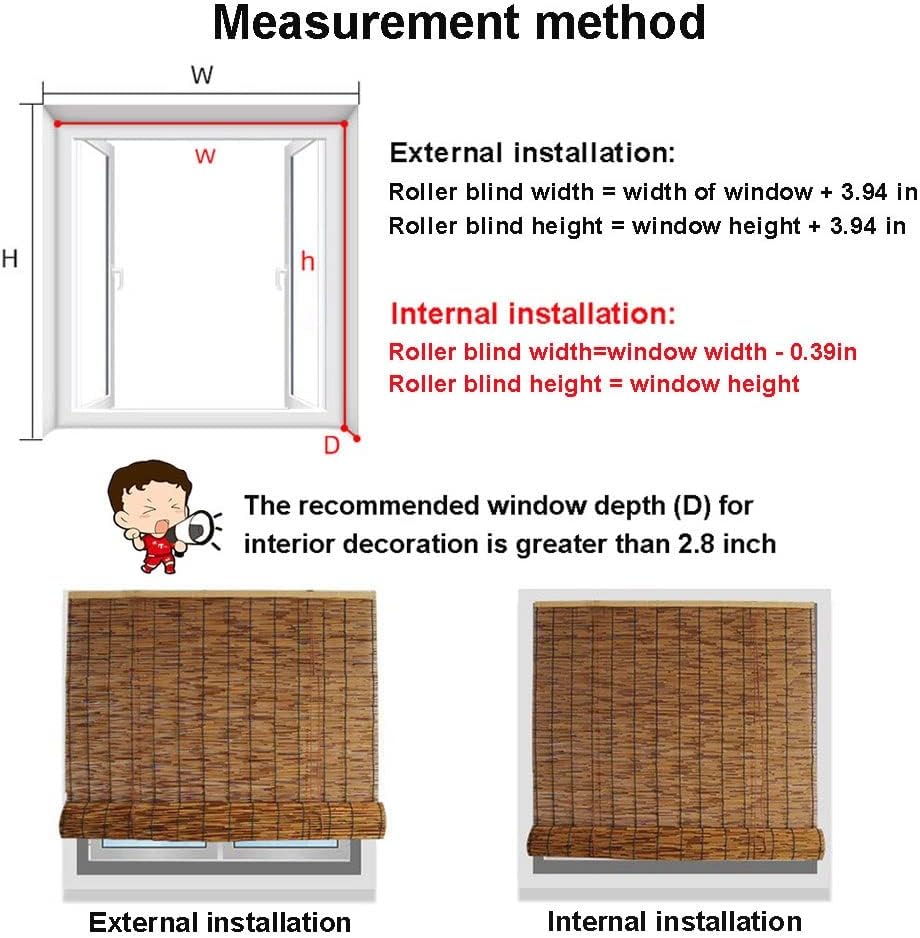 Measurement method

W

w

H

h

D

External installation:
Roller blind width = width of window + 3.94 in
Roller blind height = window height + 3.94 in

Internal installation:
Roller blind width=window width - 0.39in
Roller blind height = window height

The recommended window depth (D) for interior decoration is greater than 2.8 inch

External installation

Internal installation