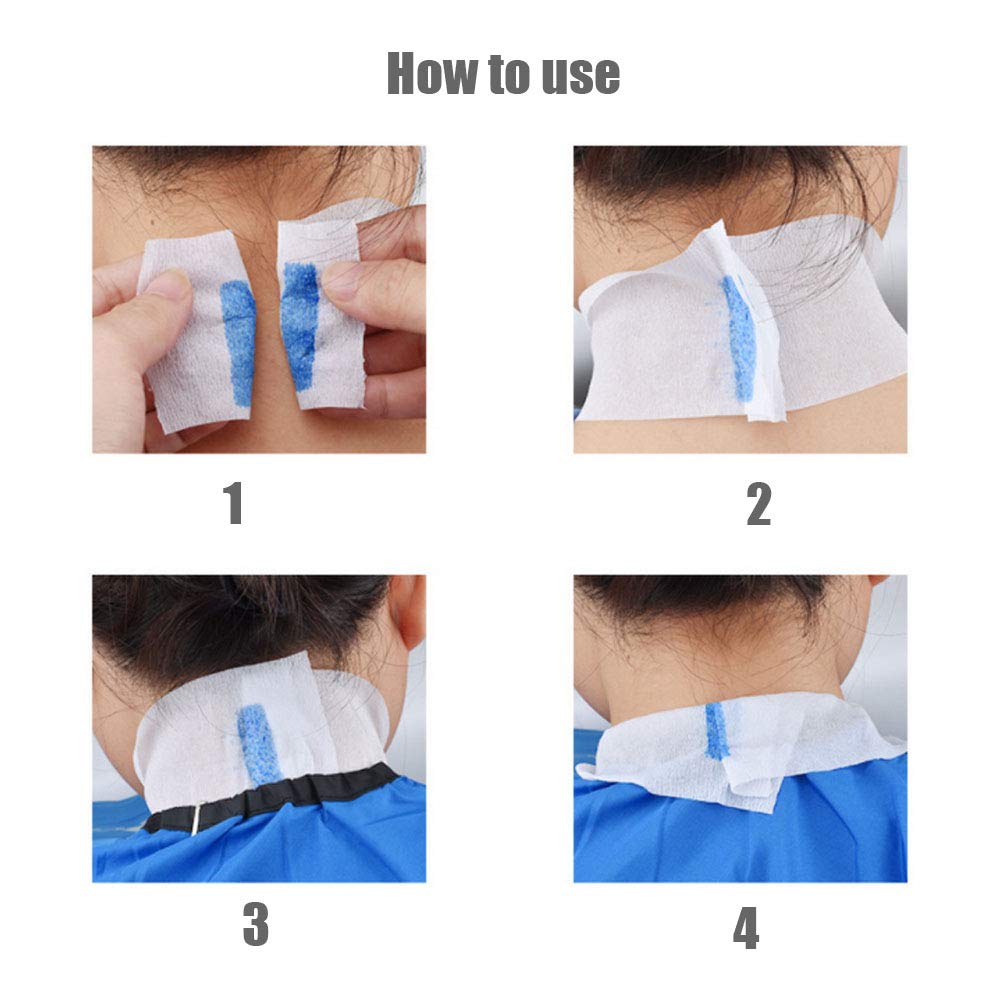 How to use

1

2

3

4