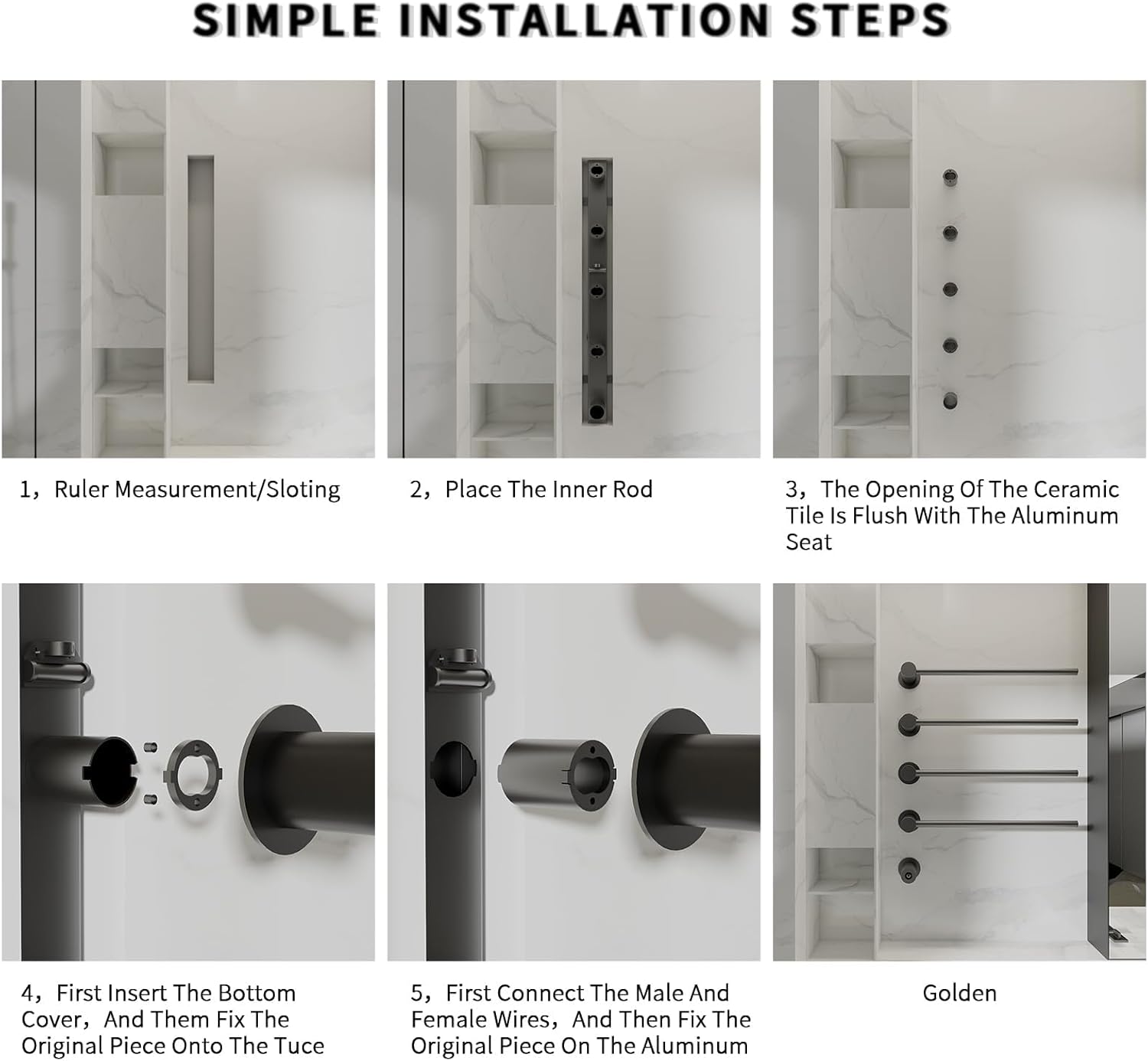 SIMPLE INSTALLATION STEPS

1，Ruler Measurement/Sloting

2，Place The Inner Rod

3，The Opening Of The Ceramic Tile Is Flush With The Aluminum Seat

4，First Insert The Bottom Cover，And Them Fix The Original Piece Onto The Tuce

5，First Connect The Male And Female Wires，And Then Fix The Original Piece On The Aluminum

Golden