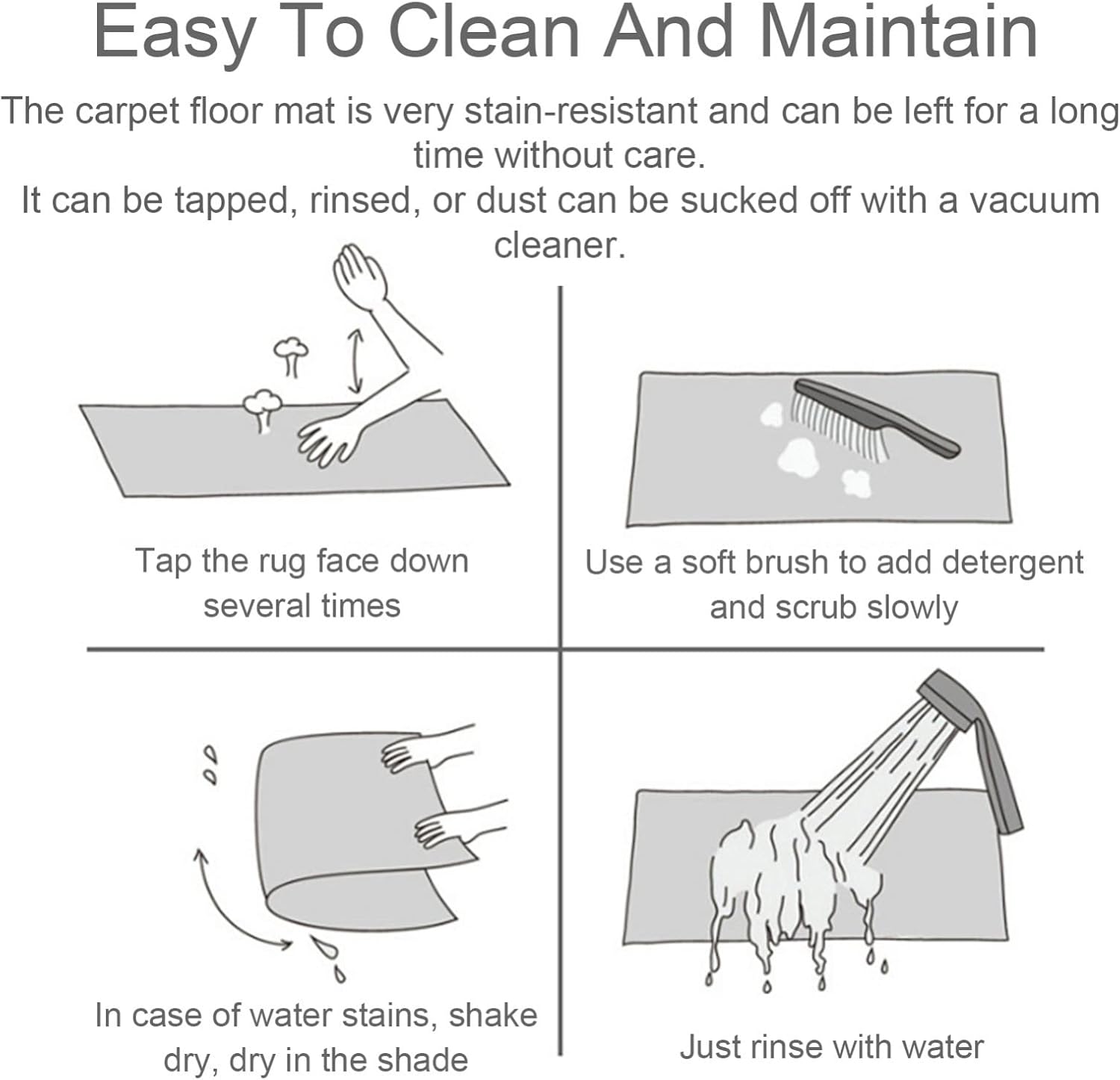 Easy To Clean And Maintain

The carpet floor mat is very stain-resistant and can be left for a long time without care.
It can be tapped, rinsed, or dust can be sucked off with a vacuum cleaner.

Tap the rug face down several times

Use a soft brush to add detergent and scrub slowly

In case of water stains, shake dry, dry in the shade

Just rinse with water