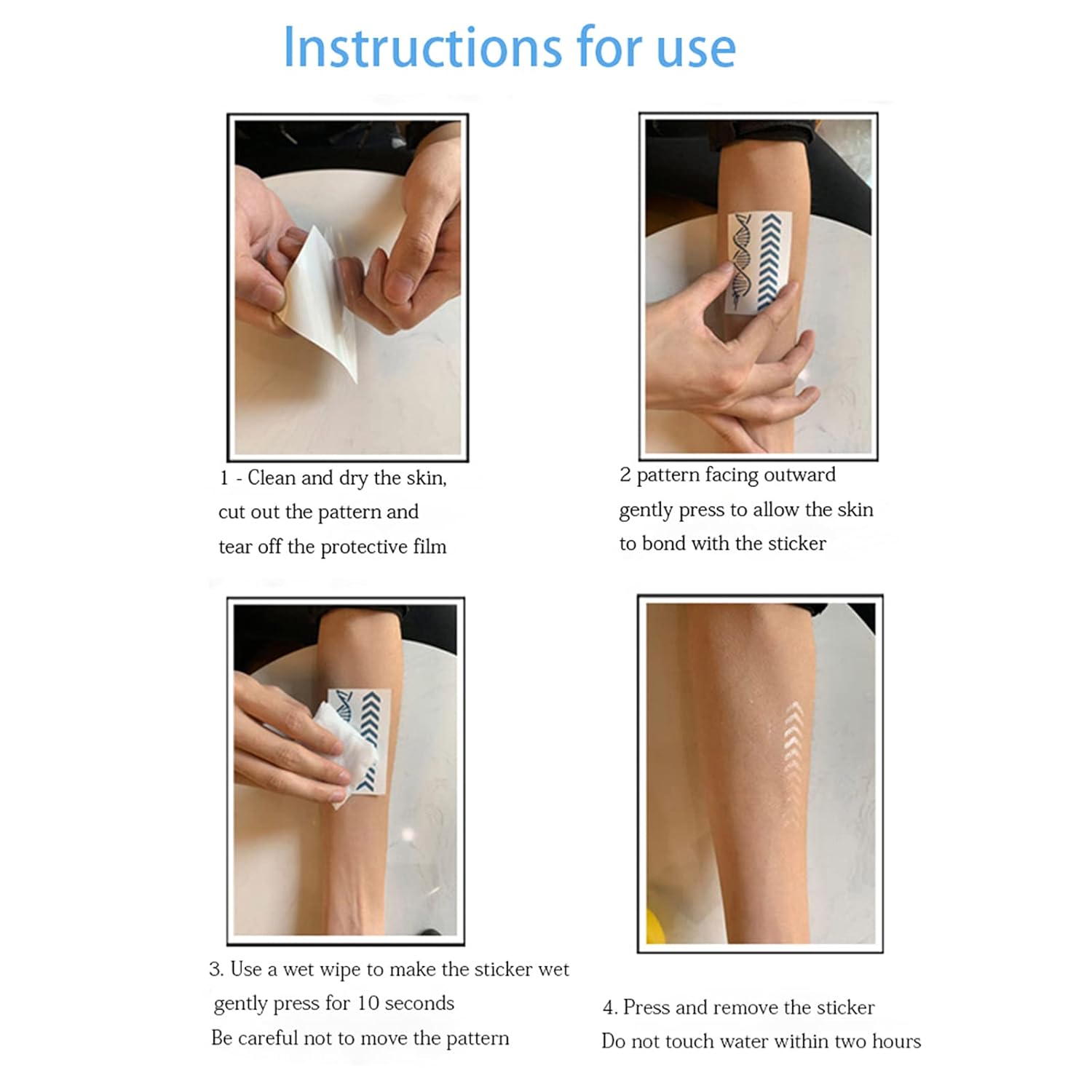 Instructions for use

1 - Clean and dry the skin, cut out the pattern and tear off the protective film

2 pattern facing outward gently press to allow the skin to bond with the sticker

3. Use a wet wipe to make the sticker wet gently press for 10 seconds Be careful not to move the pattern

4. Press and remove the sticker Do not touch water within two hours