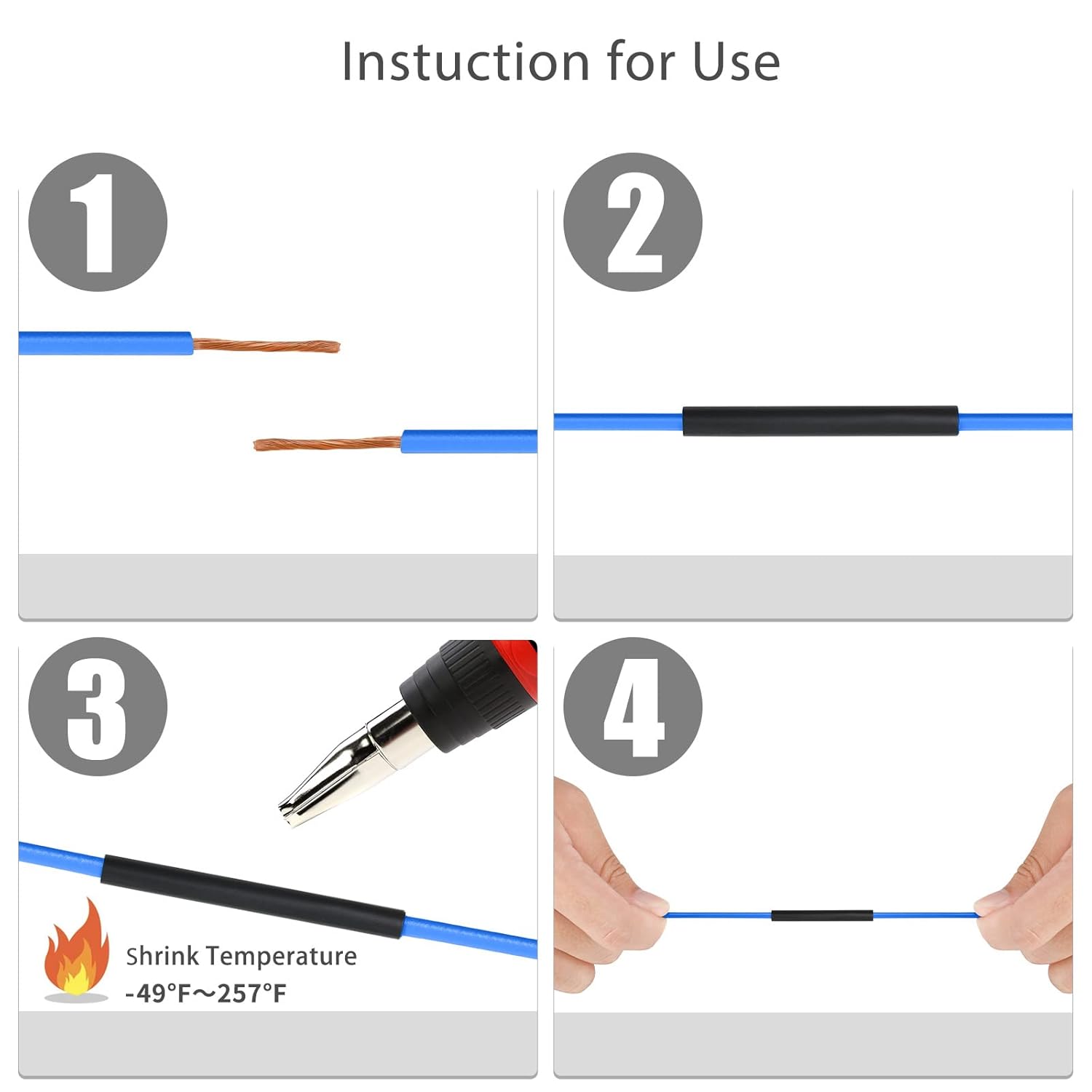 Instuction for Use

1

2

3

Shrink Temperature
-49°F～257°F

4