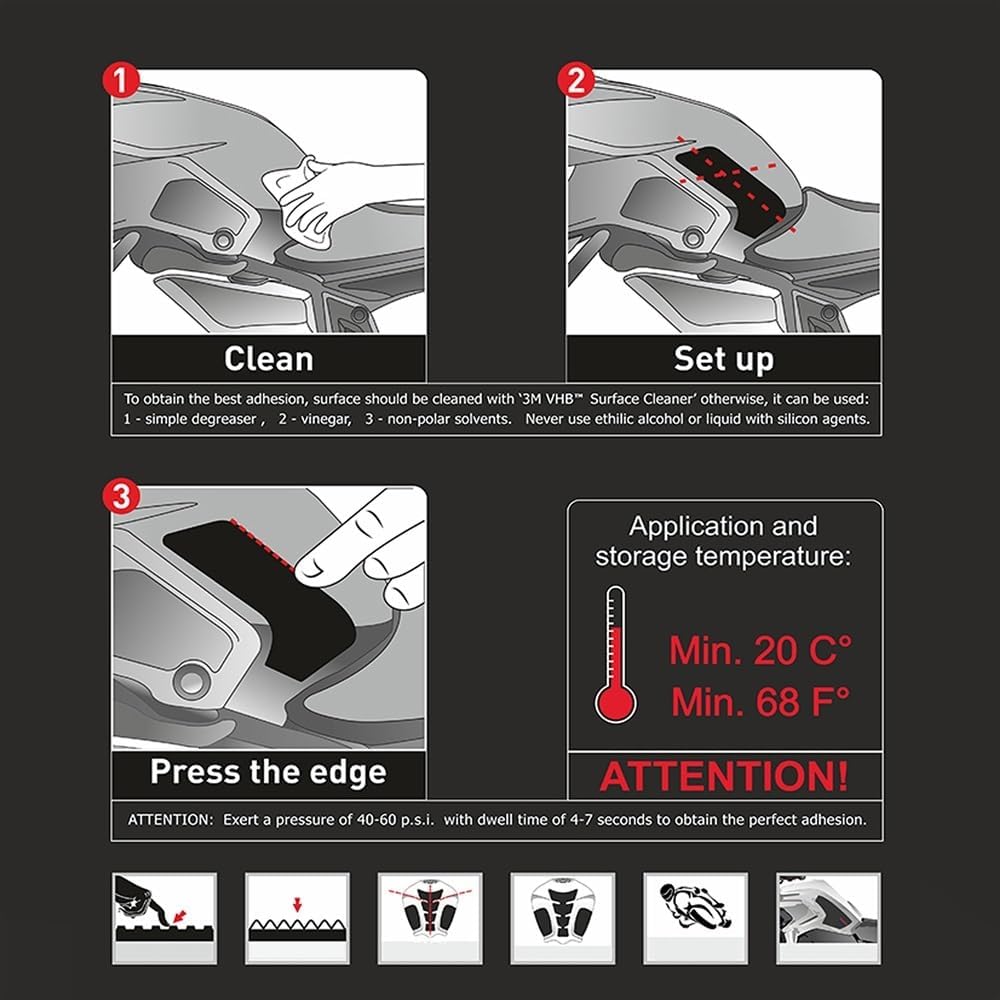 1

Clean

2

Set up

To obtain the best adhesion, surface should be cleaned with '3M VHB™ Surface Cleaner' otherwise, it can be used: 1 - simple degreaser , 2 - vinegar, 3 - non-polar solvents. Never use ethilic alcohol or liquid with silicon agents.

3

Press the edge

Application and storage temperature:

Min. 20 C°
Min. 68 F°

ATTENTION!

ATTENTION: Exert a pressure of 40-60 p.s.i. with dwell time of 4-7 seconds to obtain the perfect adhesion.