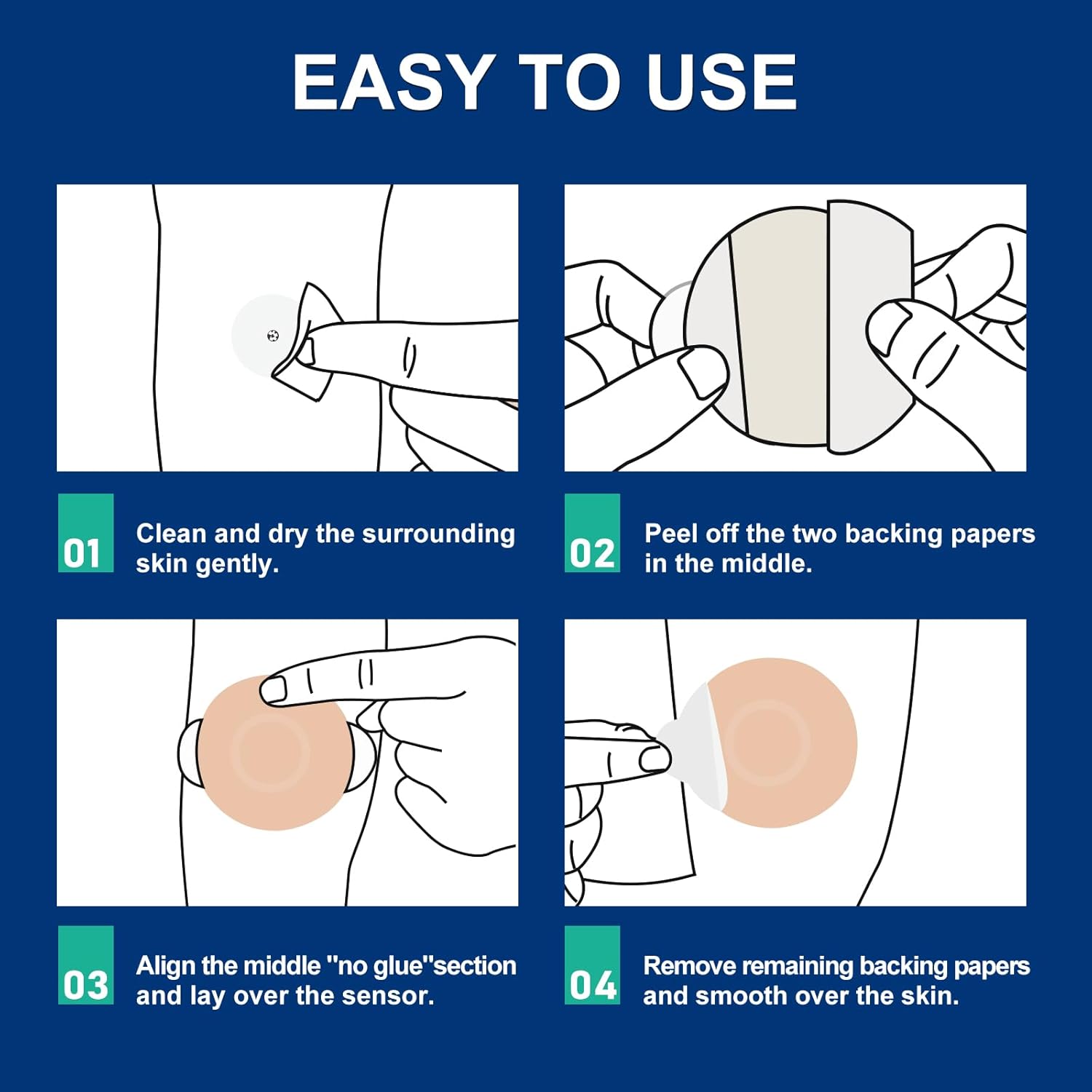 EASY TO USE

01 Clean and dry the surrounding skin gently.

02 Peel off the two backing papers in the middle.

03 Align the middle "no glue"section and lay over the sensor.

04 Remove remaining backing papers and smooth over the skin.