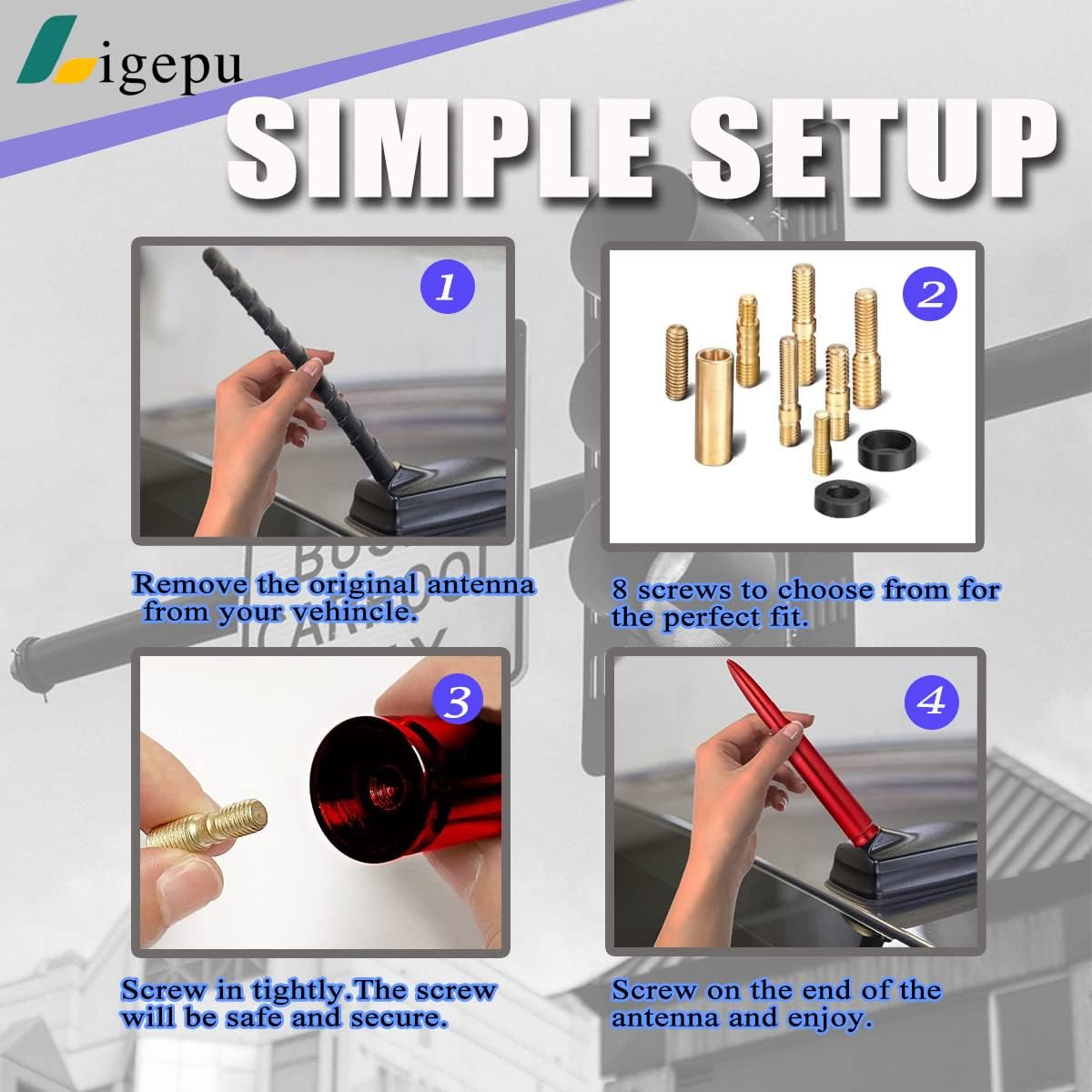 Ligepu

SIMPLE SETUP

1

Remove the original antenna from your vehincle.

2

8 screws to choose from for the perfect fit.

3

Screw in tightly.The screw will be safe and secure.

4

Screw on the end of the antenna and enjoy.