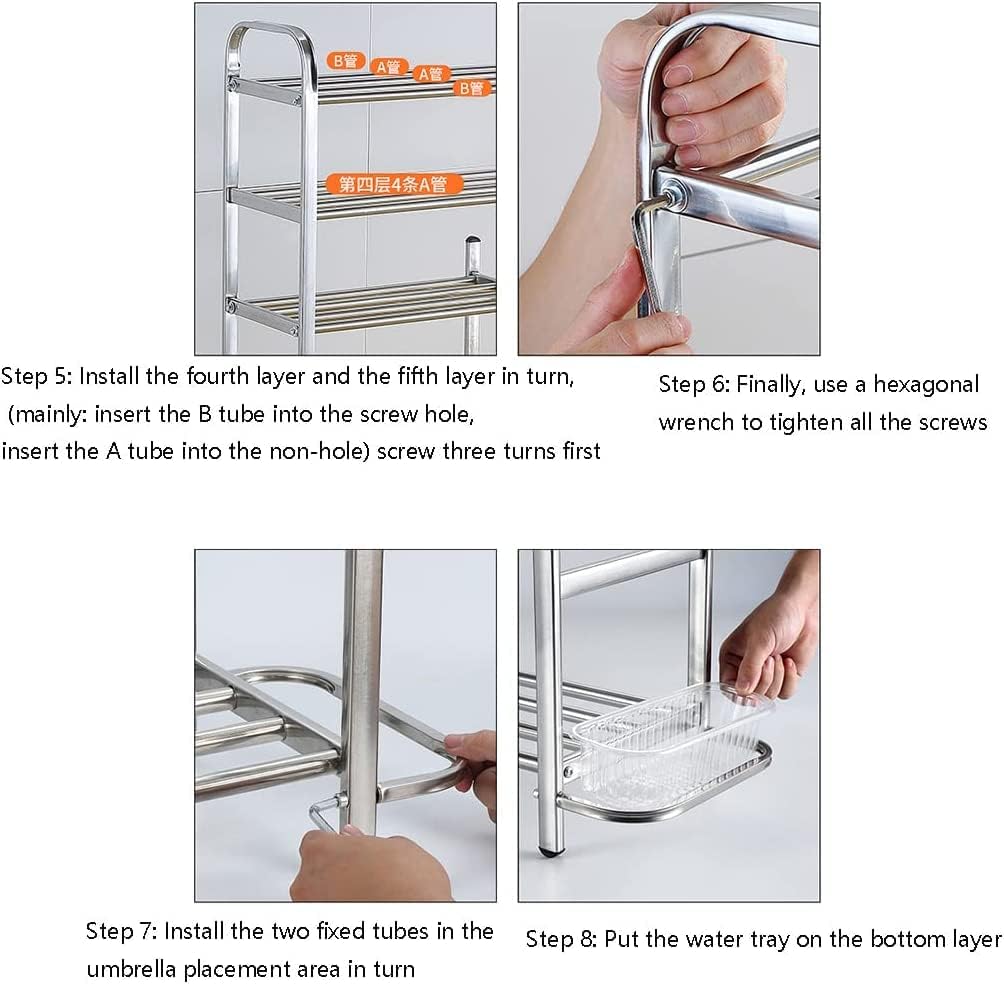 B管 A管 A管 B管

第四层4条A管

Step 5: Install the fourth layer and the fifth layer in turn, (mainly: insert the B tube into the screw hole, insert the A tube into the non-hole) screw three turns first

Step 6: Finally, use a hexagonal wrench to tighten all the screws

Step 7: Install the two fixed tubes in the umbrella placement area in turn

Step 8: Put the water tray on the bottom layer