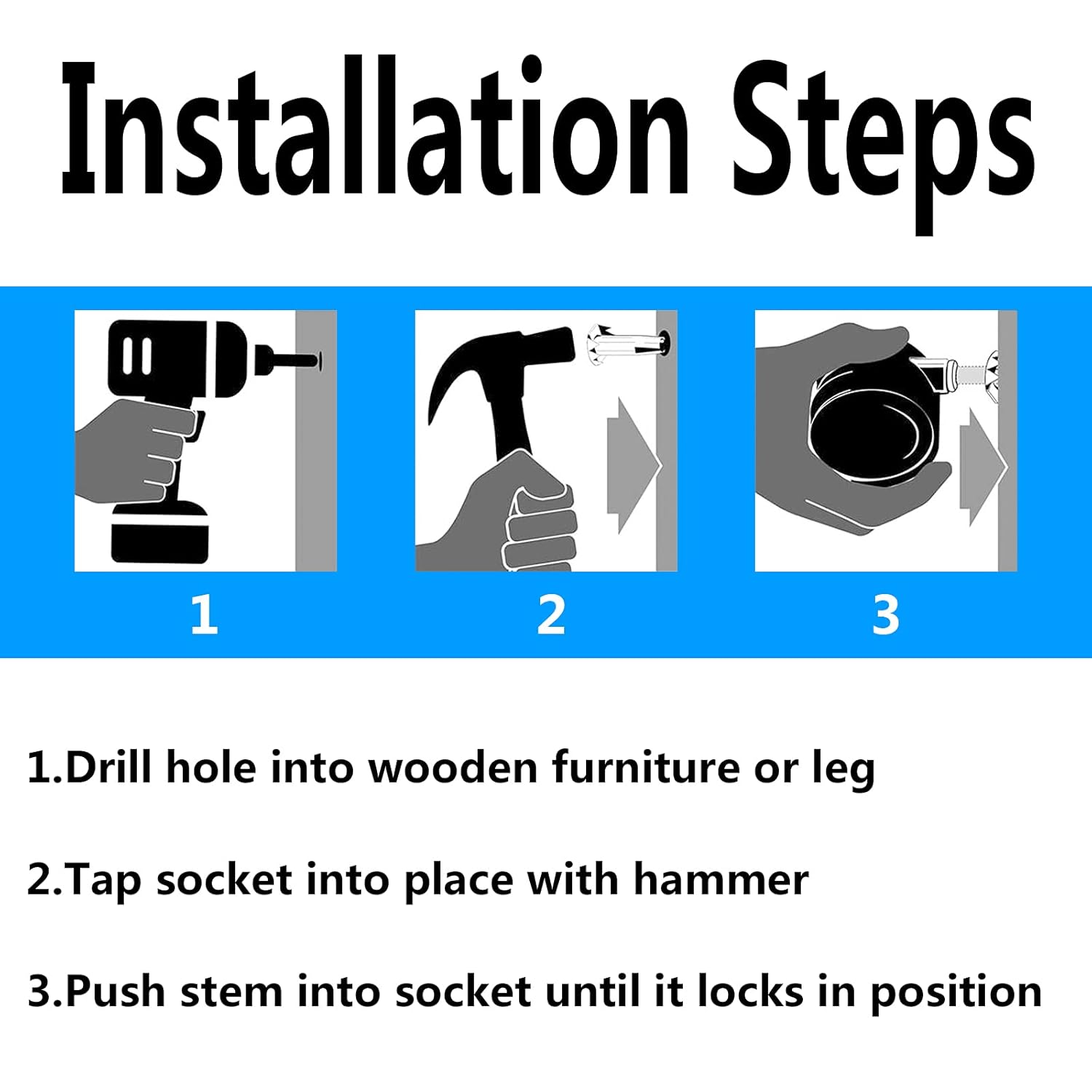 Installation Steps

1

2

3

1.Drill hole into wooden furniture or leg

2.Tap socket into place with hammer

3.Push stem into socket until it locks in position