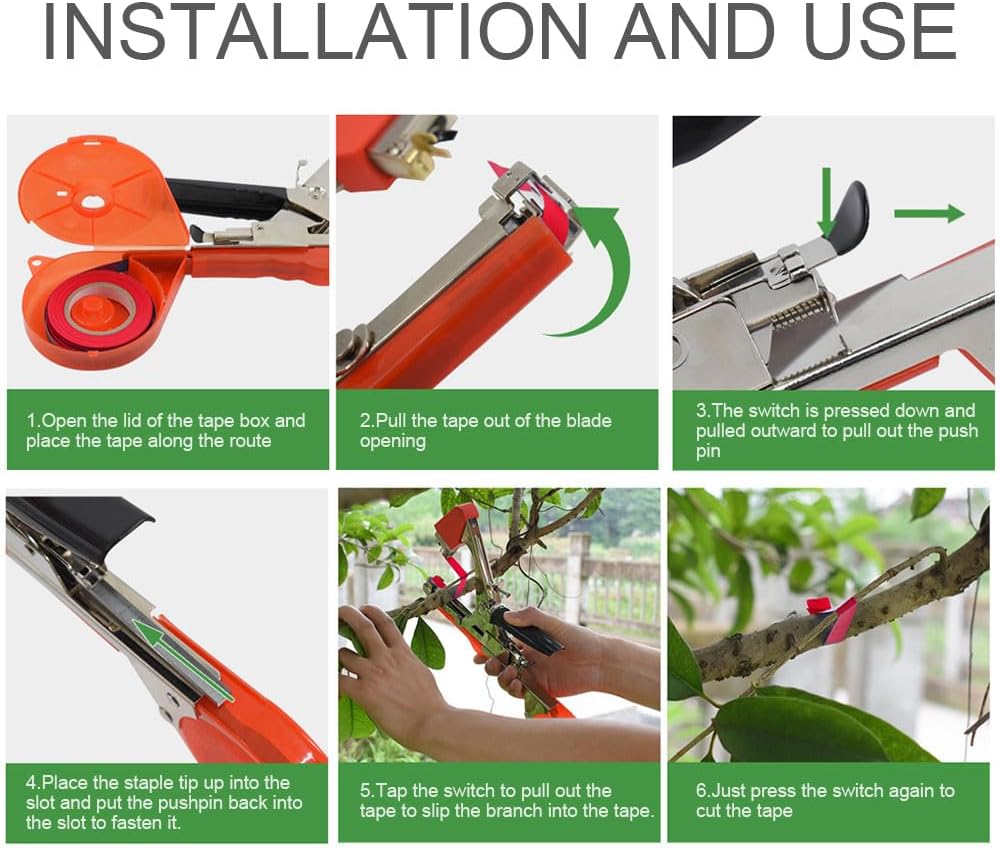 INSTALLATION AND USE

1.Open the lid of the tape box and place the tape along the route

2.Pull the tape out of the blade opening

3.The switch is pressed down and pulled outward to pull out the push pin

4.Place the staple tip up into the slot and put the pushpin back into the slot to fasten it.

5.Tap the switch to pull out the tape to slip the branch into the tape.

6.Just press the switch again to cut the tape