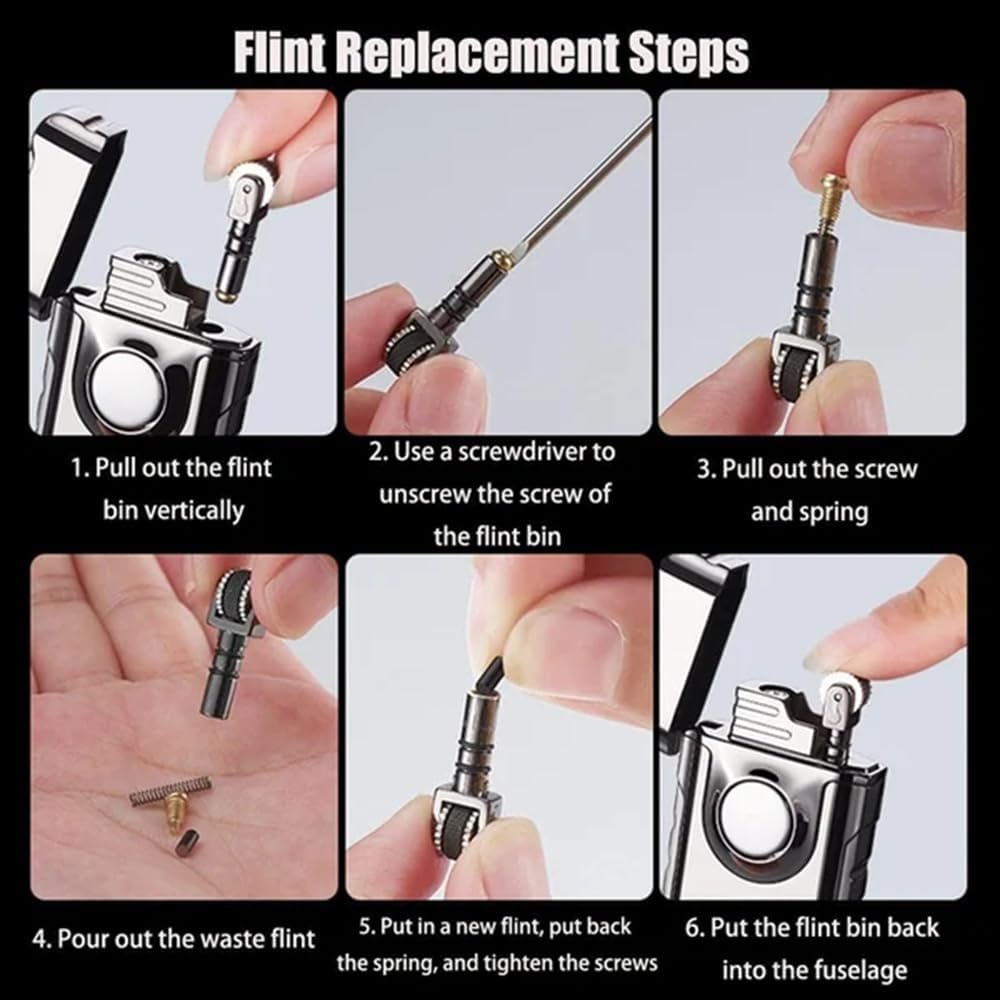 Flint Replacement Steps

1. Pull out the flint bin vertically

2. Use a screwdriver to unscrew the screw of the flint bin

3. Pull out the screw and spring

4. Pour out the waste flint

5. Put in a new flint, put back the spring, and tighten the screws

6. Put the flint bin back into the fuselage