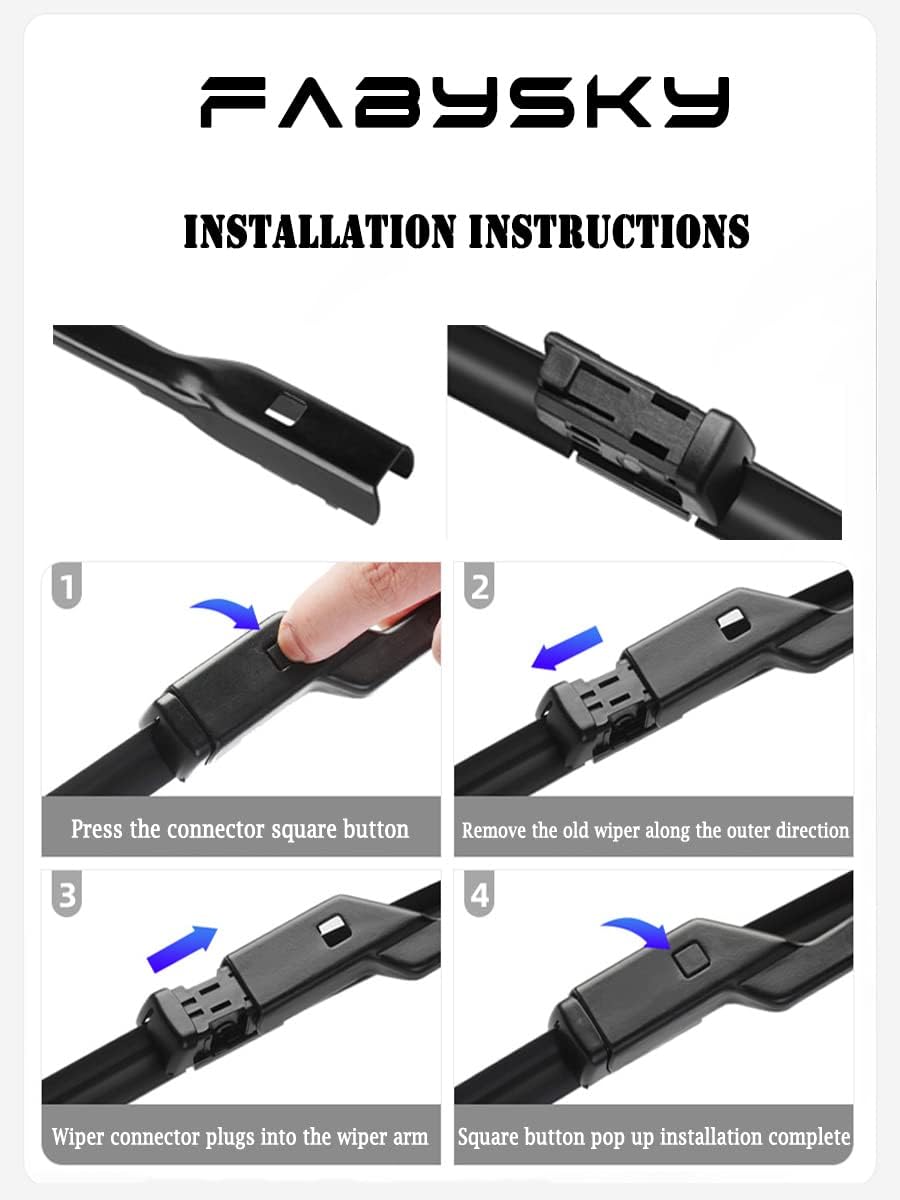 FABYSKY

INSTALLATION INSTRUCTIONS

1

Press the connector square button

2

Remove the old wiper along the outer direction

3

Wiper connector plugs into the wiper arm

4

Square button pop up installation complete