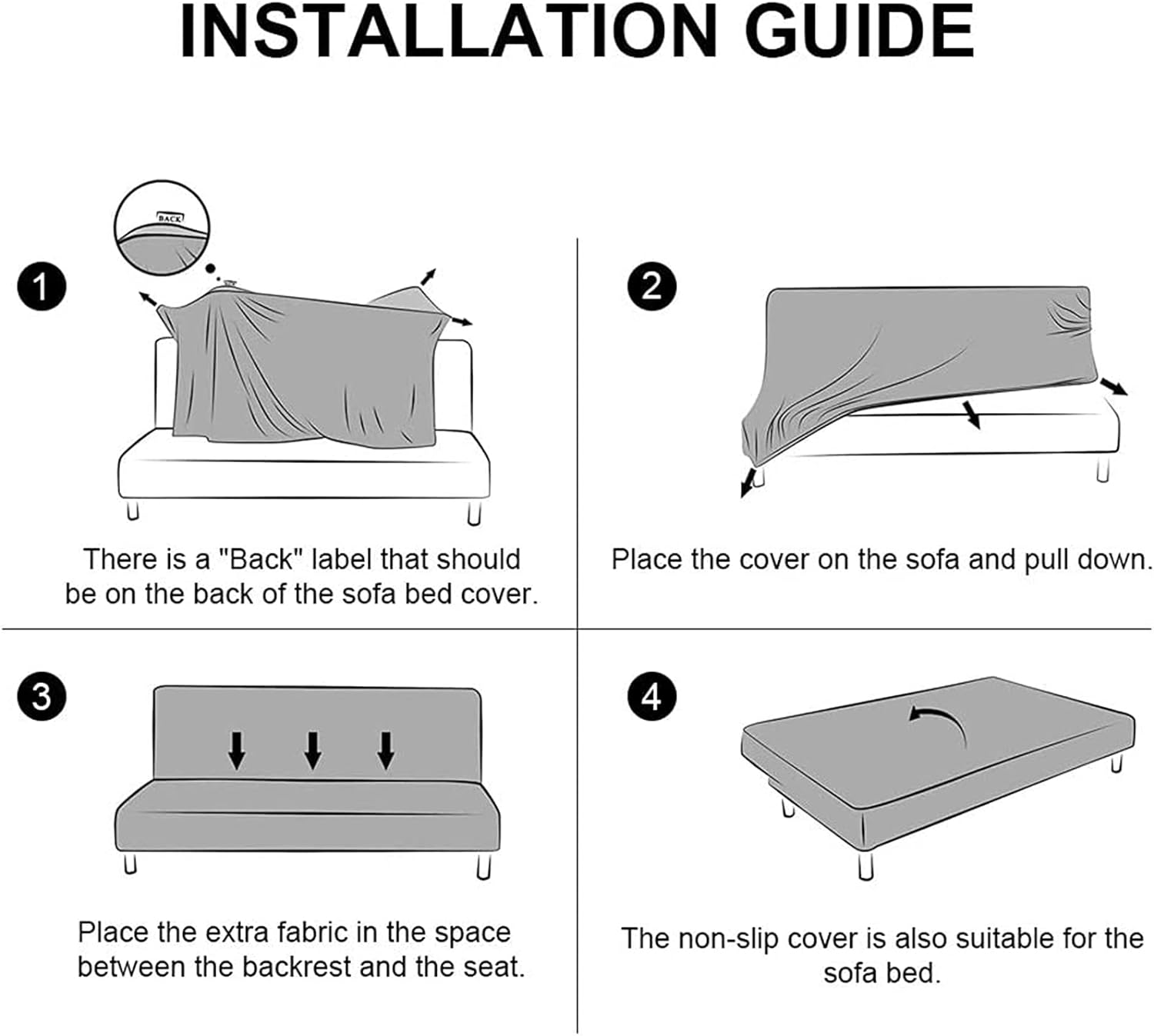 INSTALLATION GUIDE

BACK

1

There is a "Back" label that should be on the back of the sofa bed cover.

2

Place the cover on the sofa and pull down.

3

Place the extra fabric in the space between the backrest and the seat.

4

The non-slip cover is also suitable for the sofa bed.