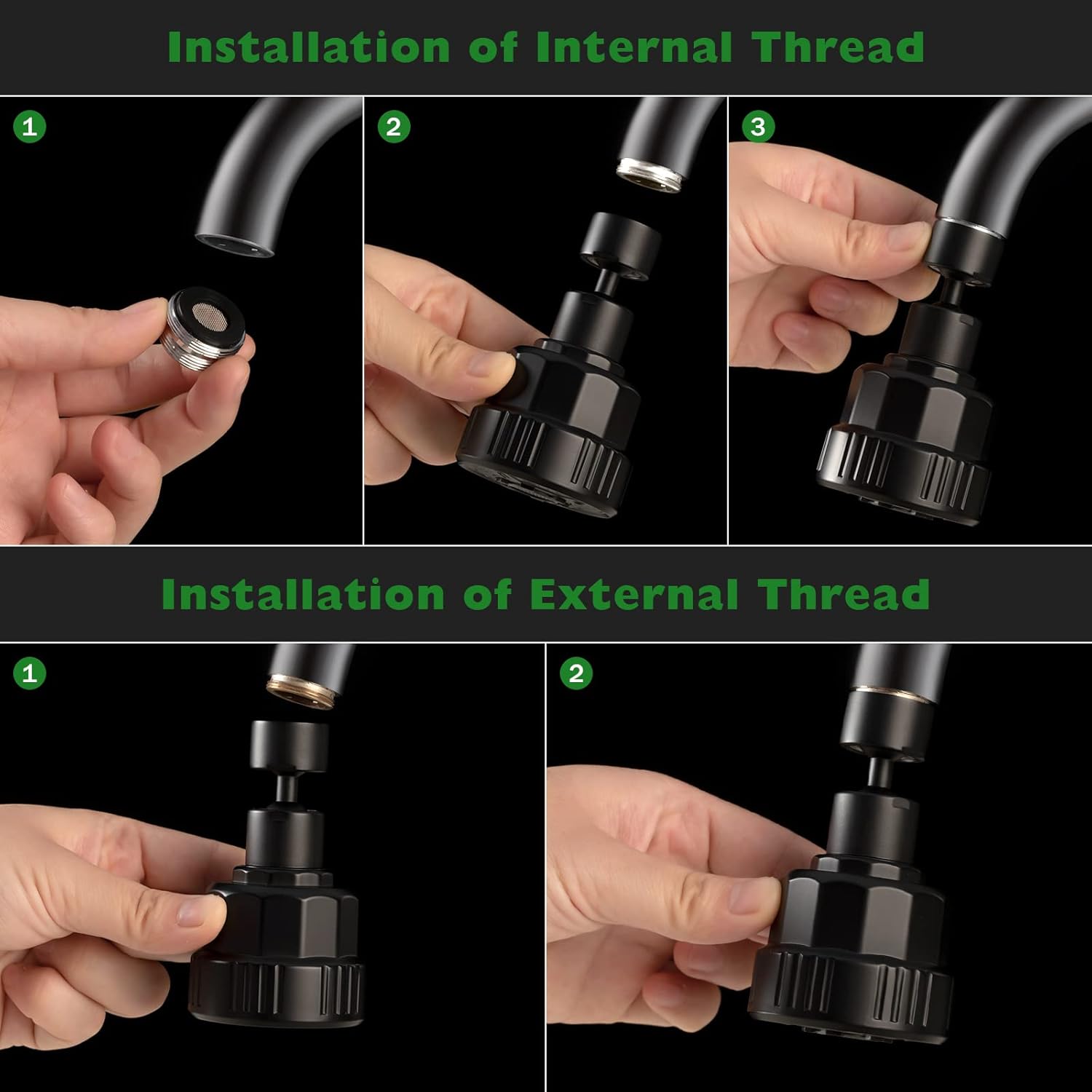 Installation of Internal Thread

1

2

3

Installation of External Thread

1

2