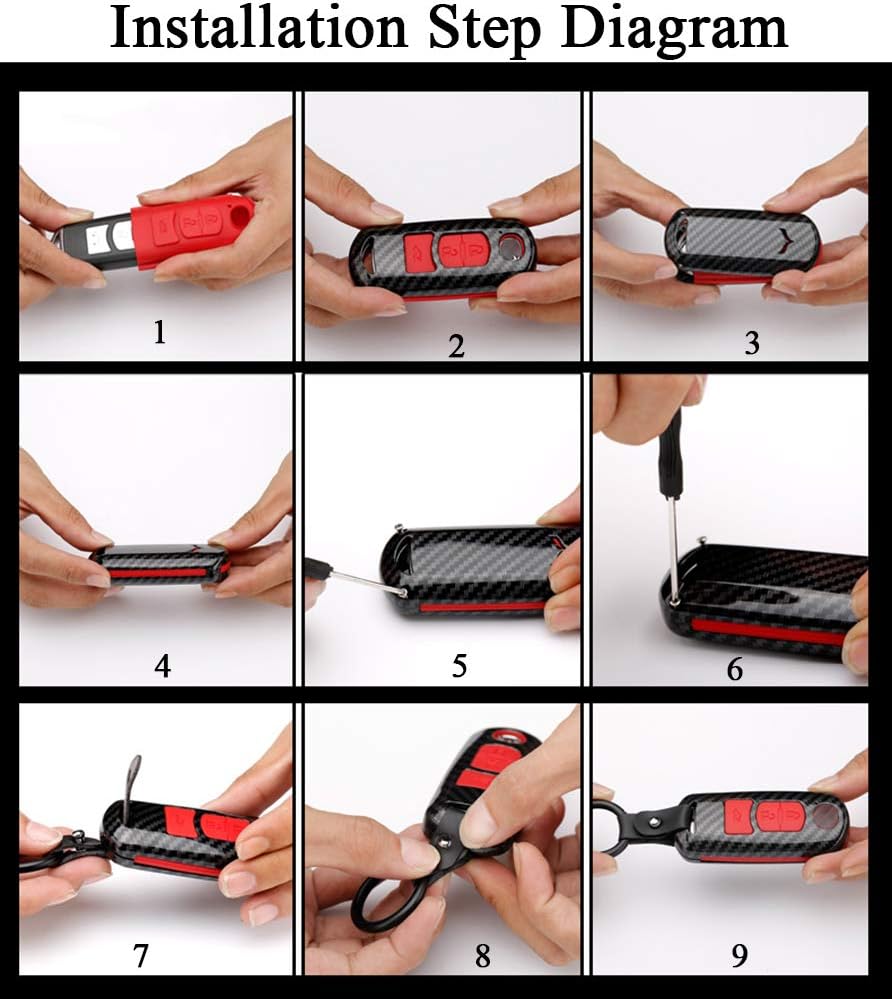 Installation Step Diagram

1

2

3

4

5

6

7

8

9