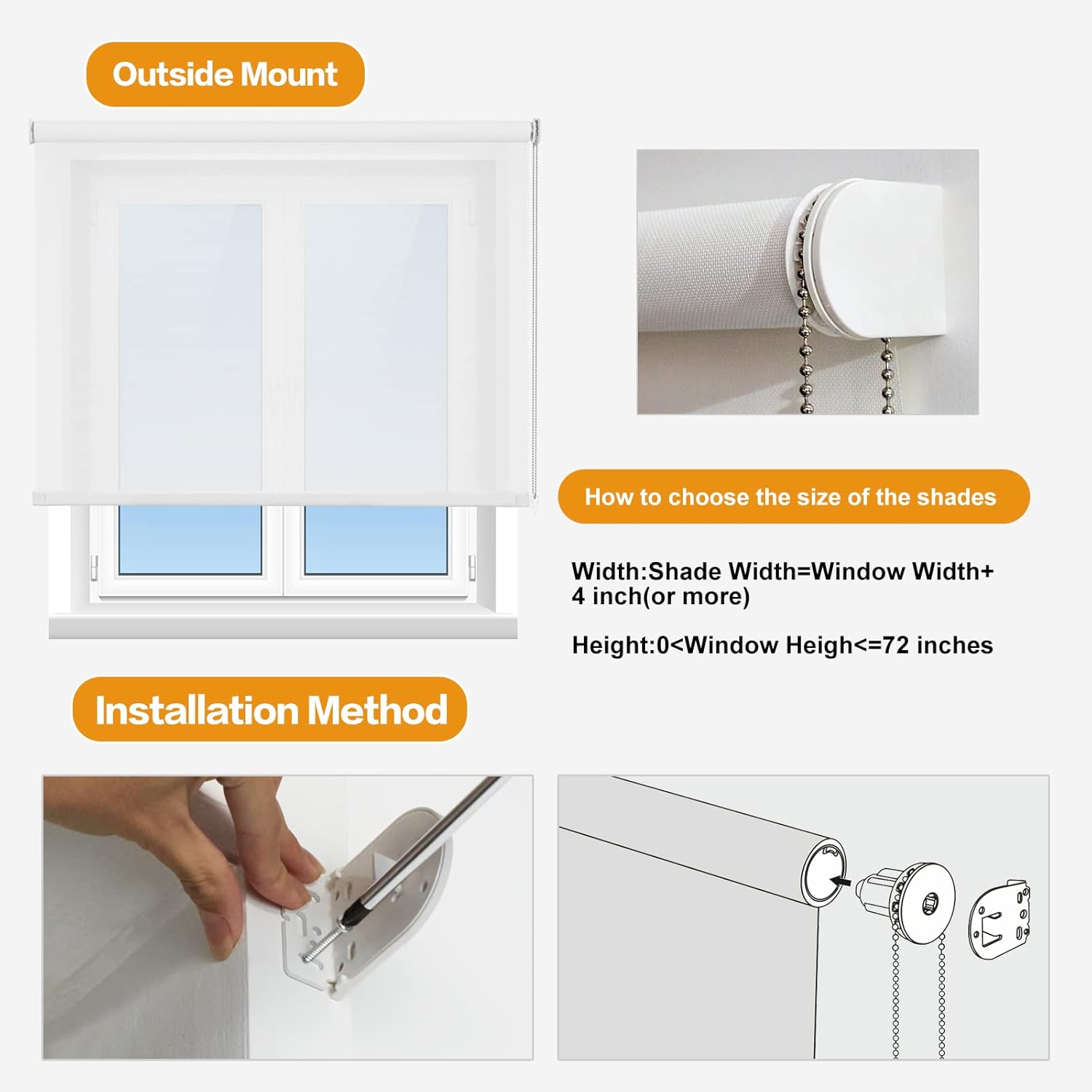 Outside Mount

How to choose the size of the shades

Width:Shade Width=Window Width+ 4 inch(or more)

Height:0<Window Heigh<=72 inches

Installation Method