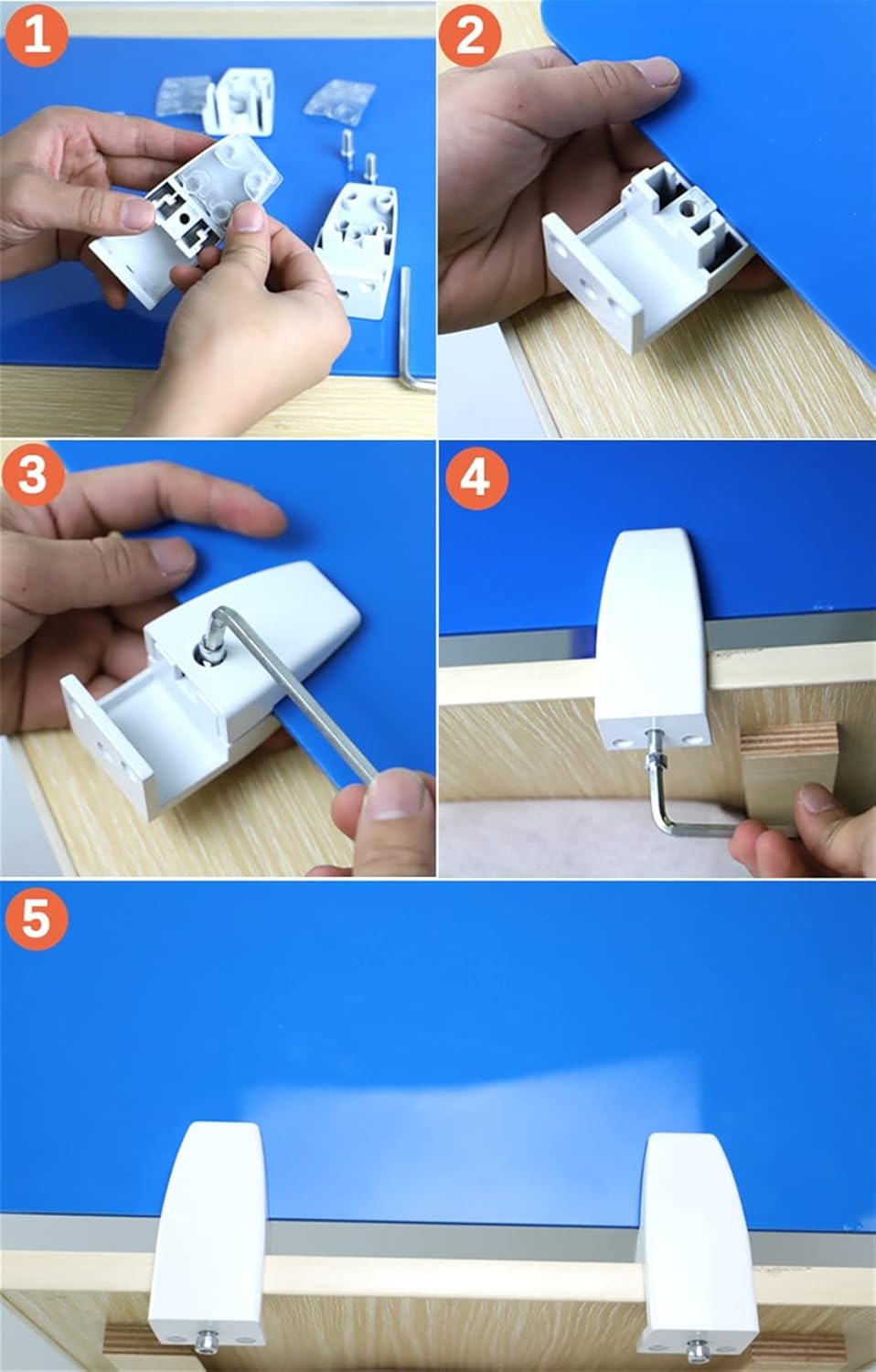 1

2

3

4

5