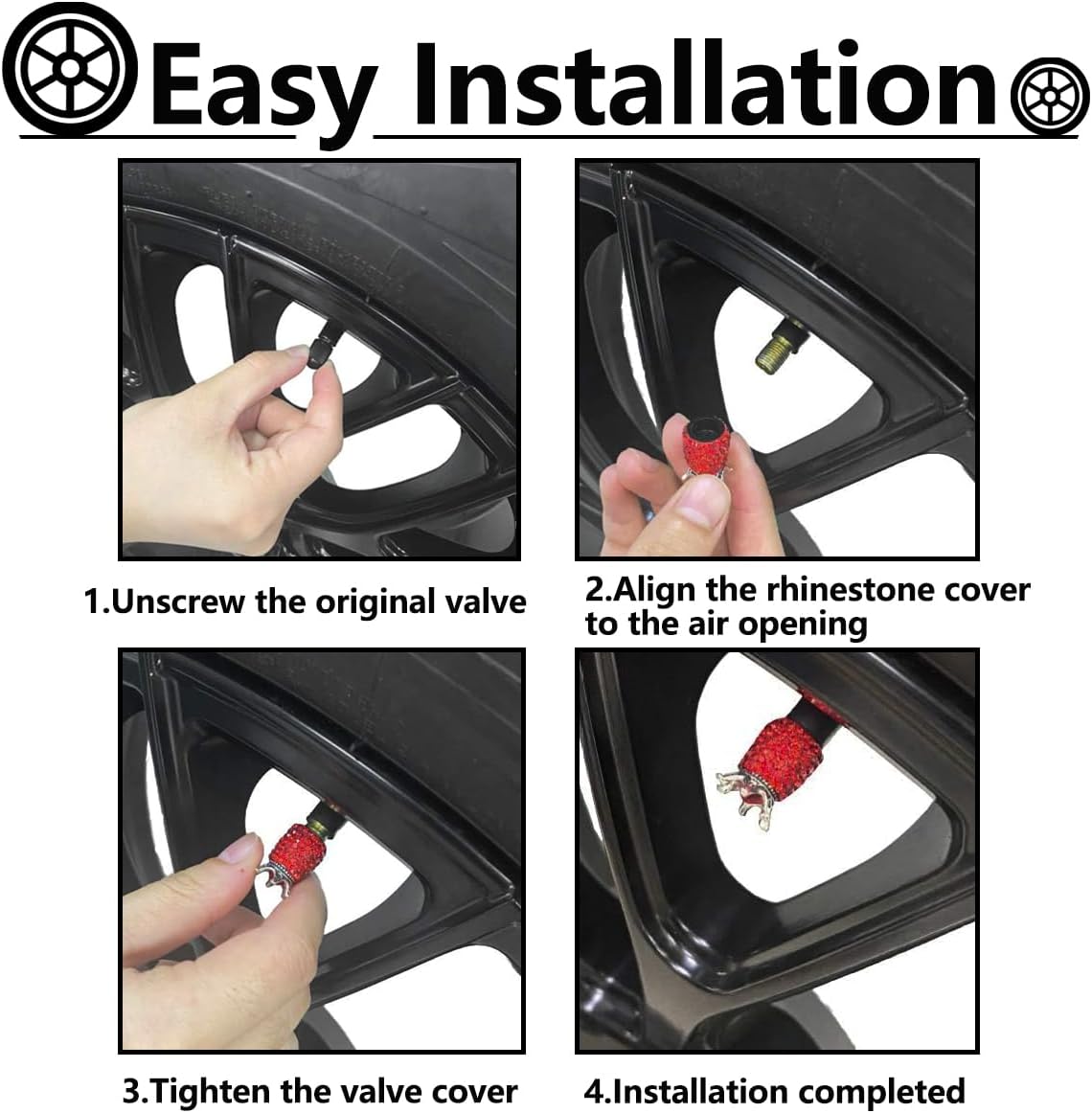 Easy Installation

1.Unscrew the original valve

2.Align the rhinestone cover to the air opening

3.Tighten the valve cover

4.Installation completed