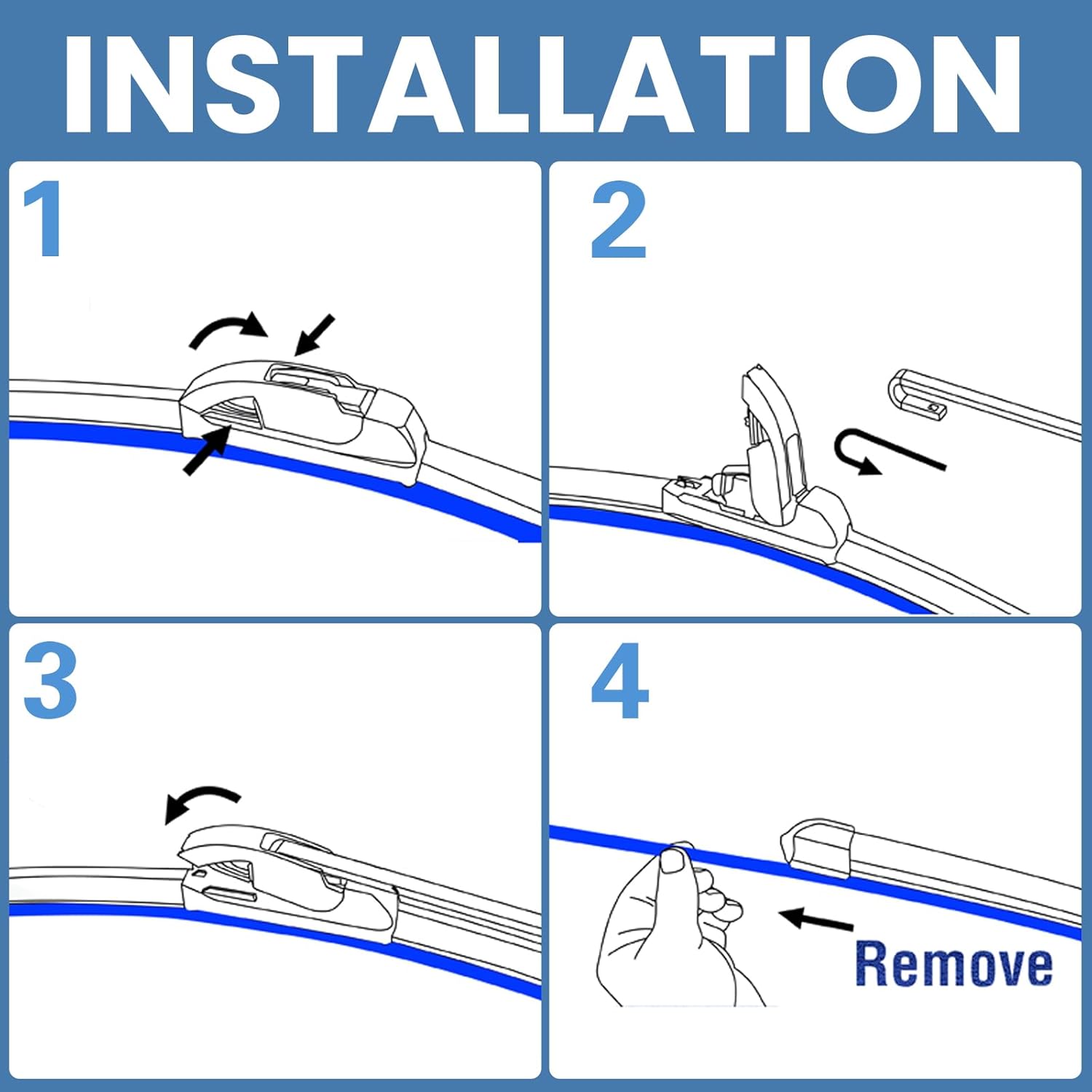 INSTALLATION

1

2

3

4

Remove