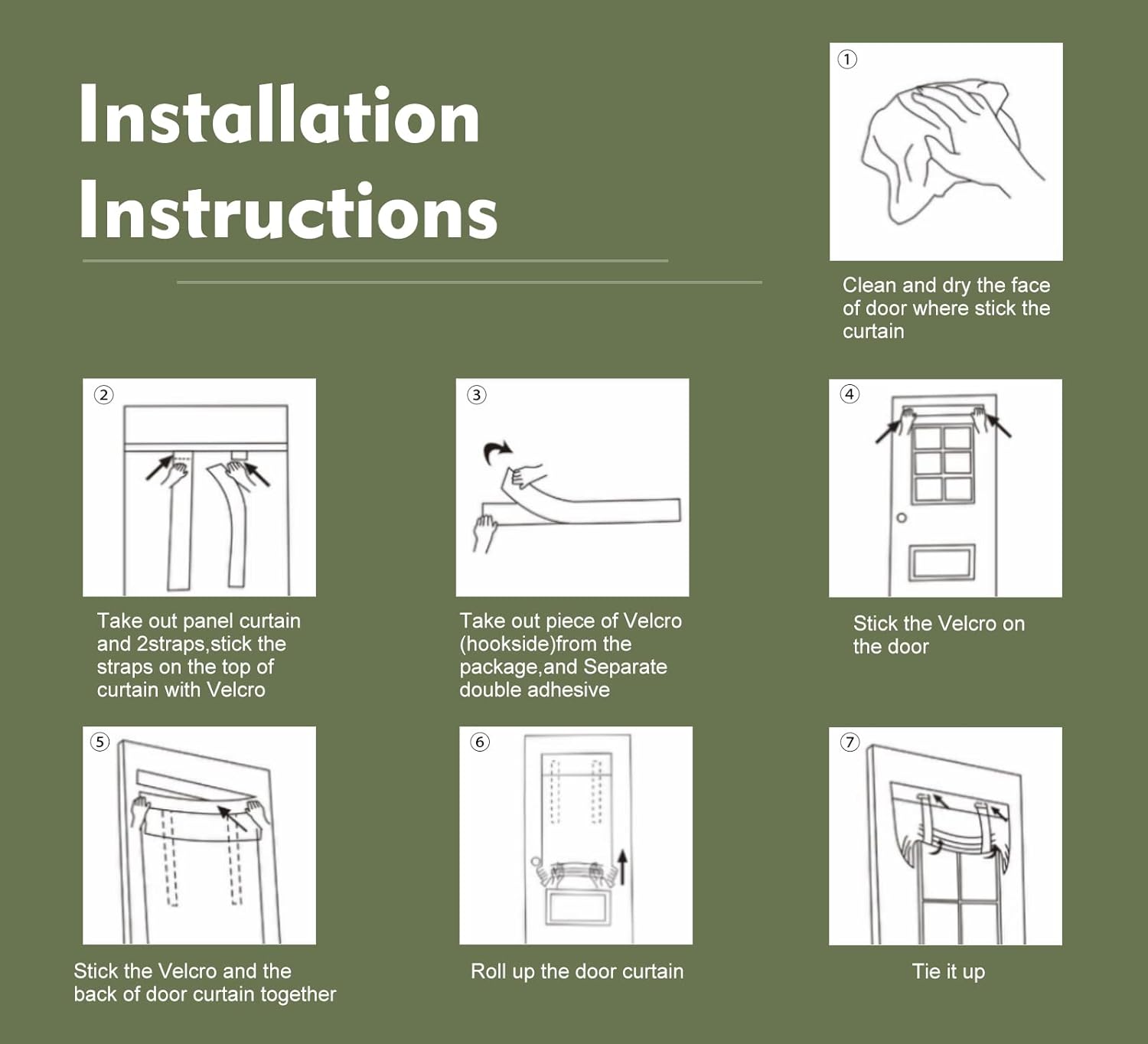 Installation Instructions

①

Clean and dry the face of door where stick the curtain

②

Take out panel curtain and 2straps,stick the straps on the top of curtain with Velcro

③

Take out piece of Velcro (hookside)from the package,and Separate double adhesive

④

Stick the Velcro on the door

⑤

Stick the Velcro and the back of door curtain together

⑥

Roll up the door curtain

⑦

Tie it up