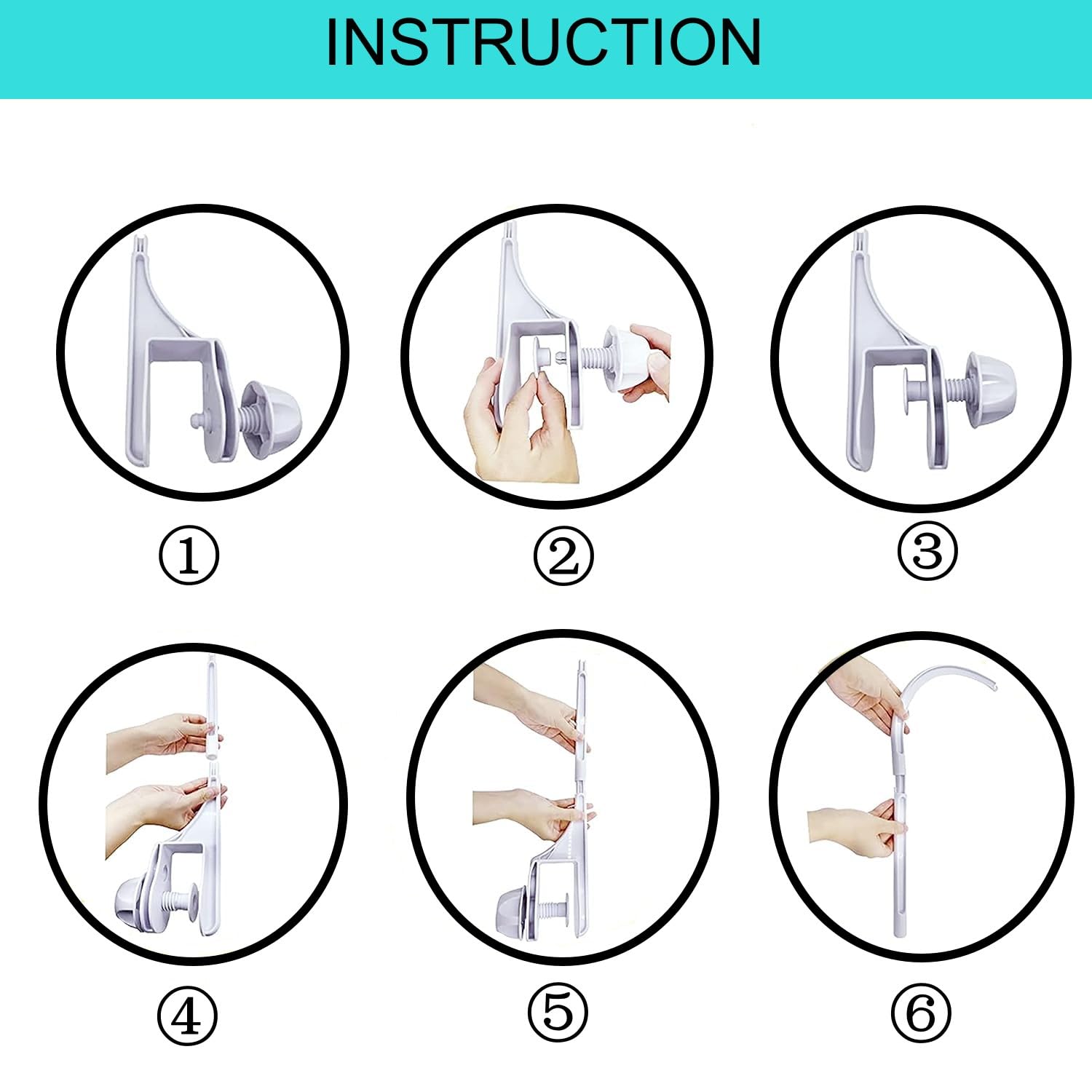 INSTRUCTION

①

②

③

④

⑤

⑥