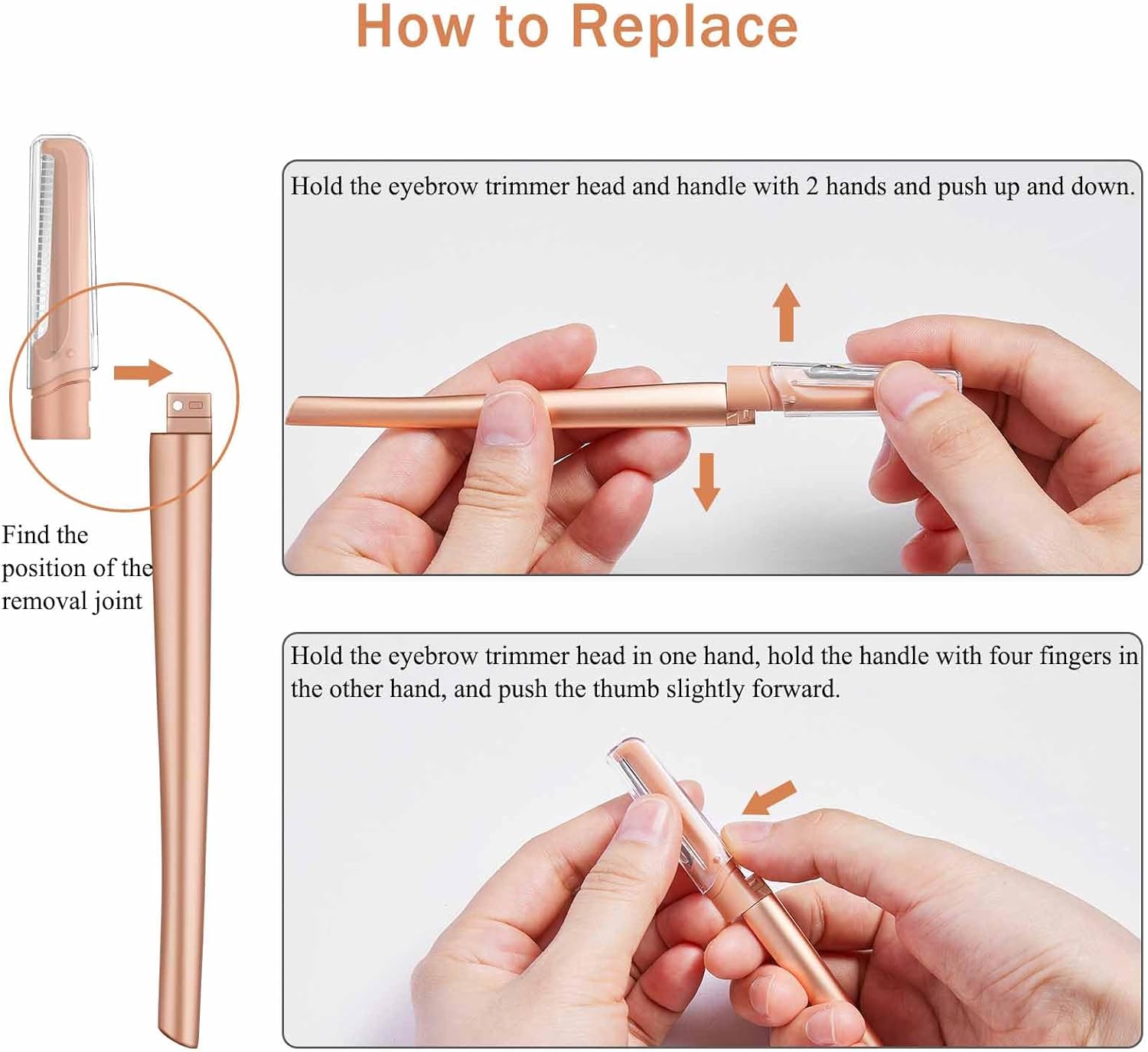 How to Replace

Find the position of the removal joint

Hold the eyebrow trimmer head and handle with 2 hands and push up and down.

Hold the eyebrow trimmer head in one hand, hold the handle with four fingers in the other hand, and push the thumb slightly forward.