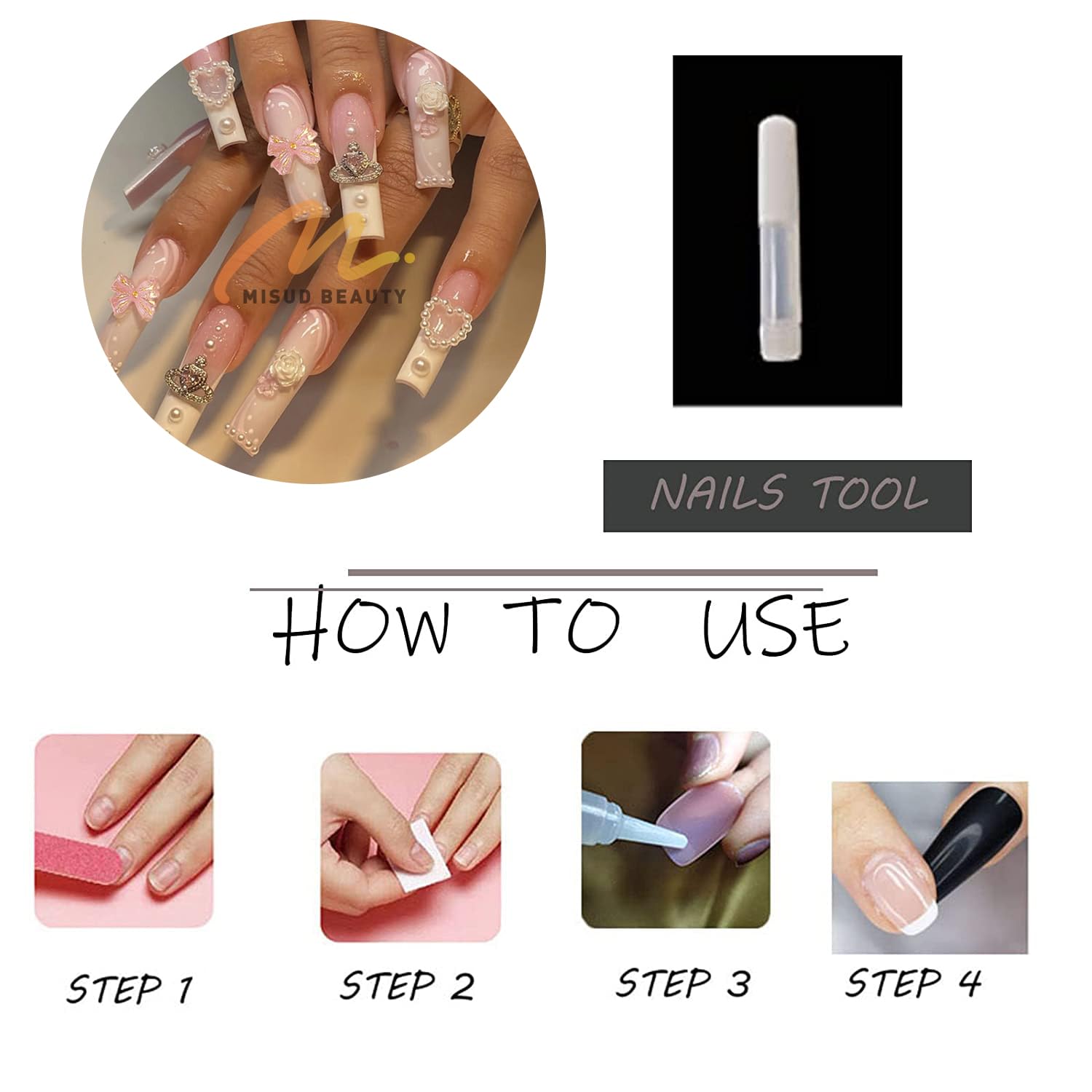 MISUD BEAUTY

NAILS TOOL

HOW TO USE

STEP 1

STEP 2

STEP 3

STEP 4