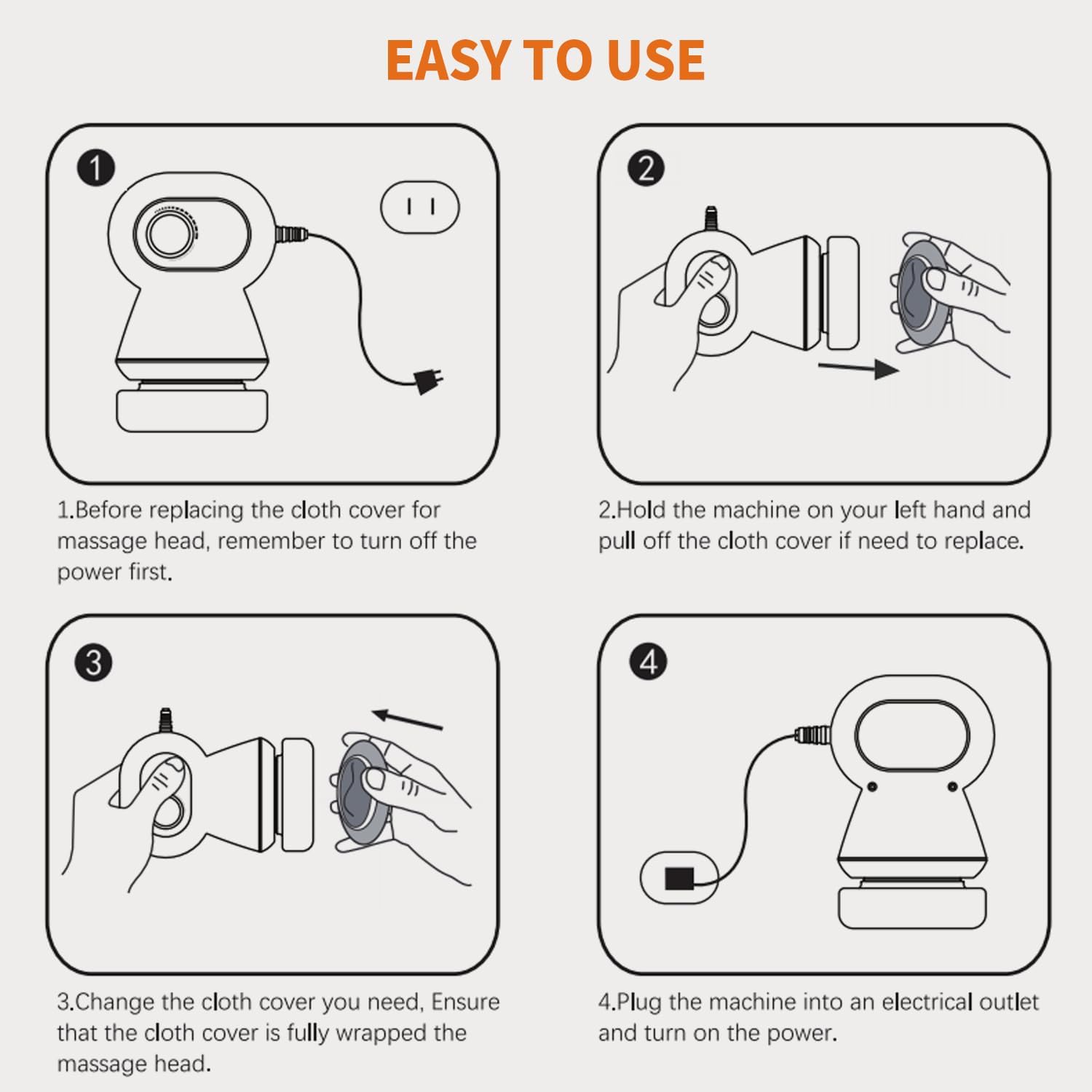 EASY TO USE

1

1.Before replacing the cloth cover for massage head, remember to turn off the power first.

2

2.Hold the machine on your left hand and pull off the cloth cover if need to replace.

3

3.Change the cloth cover you need, Ensure that the cloth cover is fully wrapped the massage head.

4

4.Plug the machine into an electrical outlet and turn on the power.