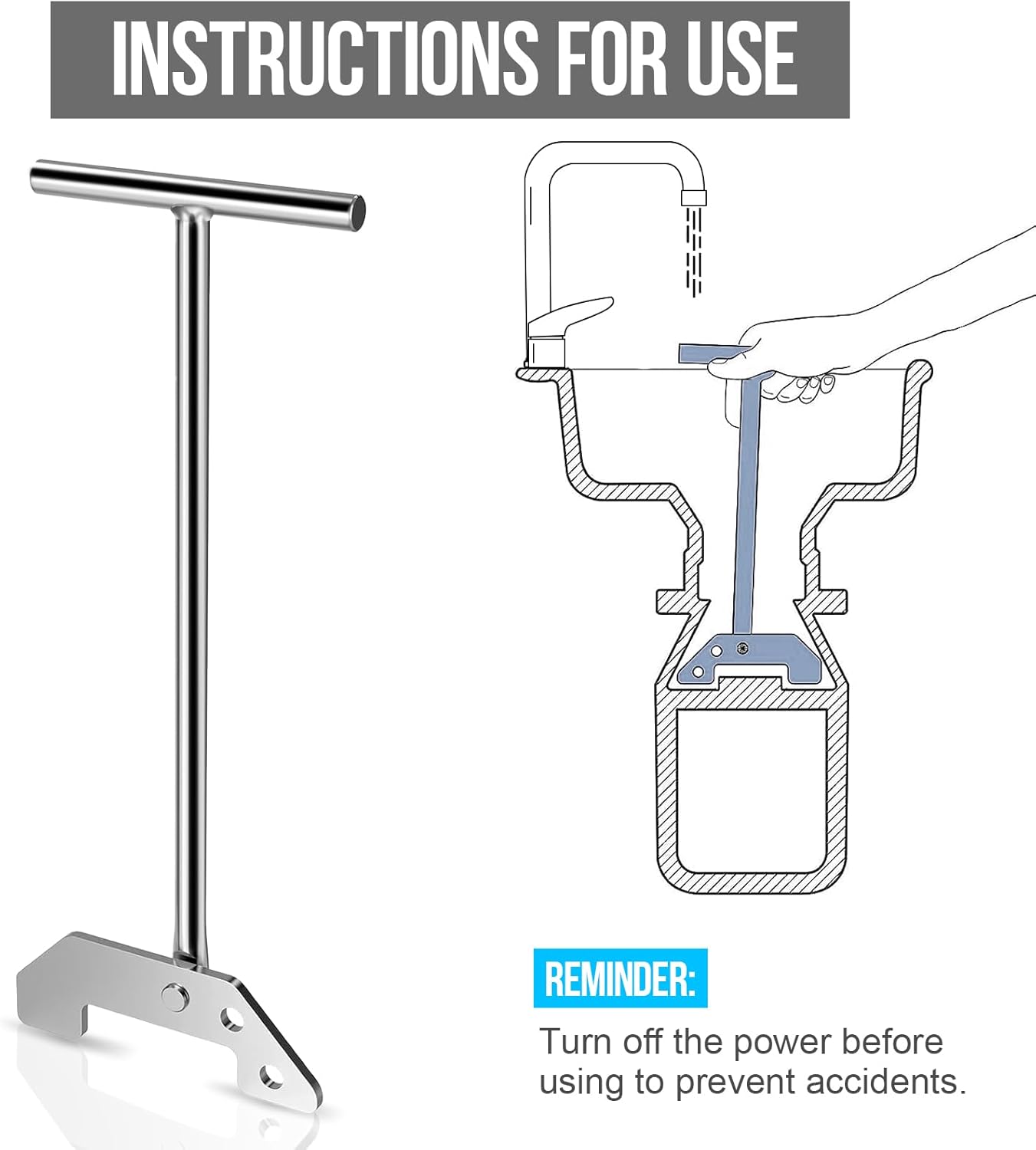 INSTRUCTIONS FOR USE

REMINDER:

Turn off the power before using to prevent accidents.