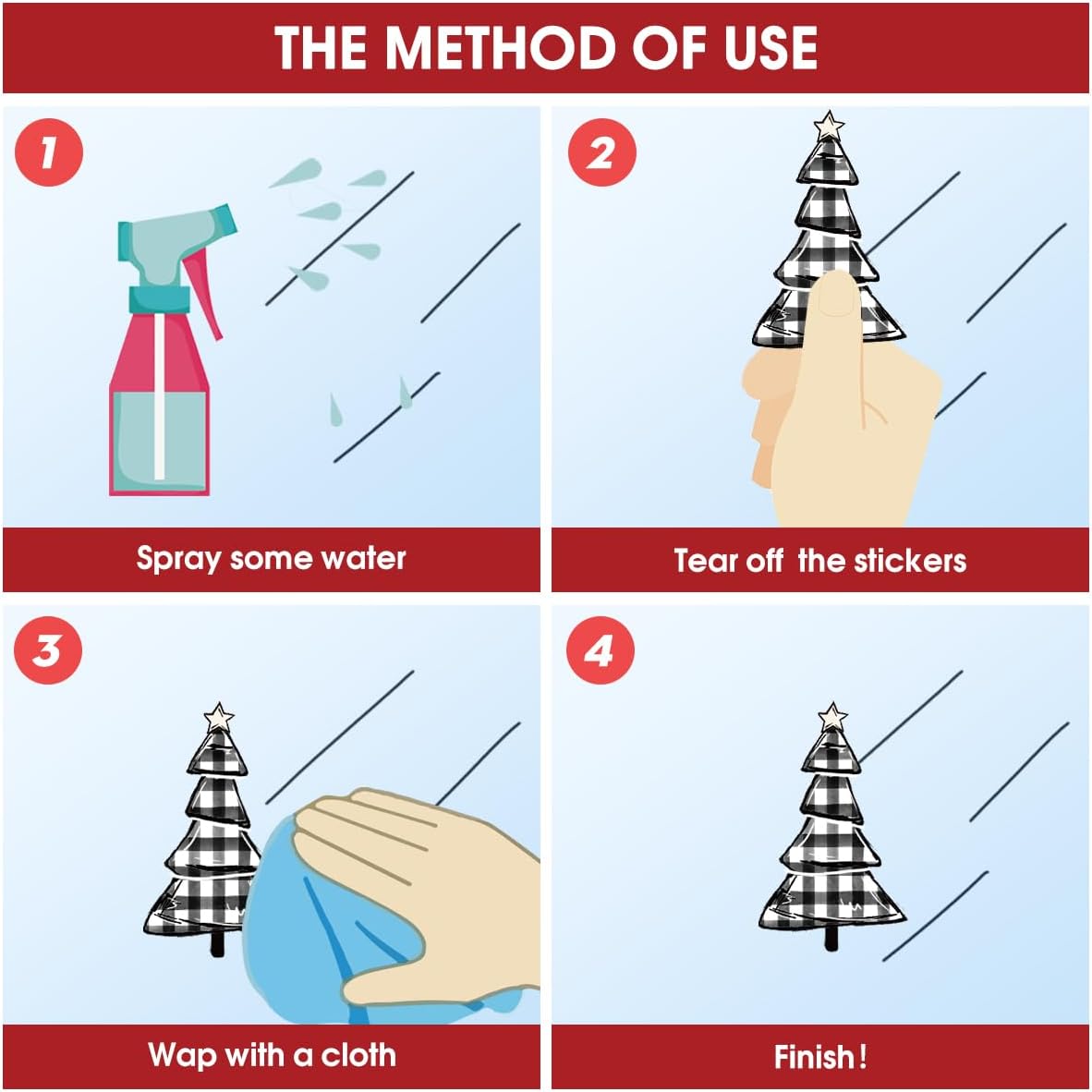 THE METHOD OF USE

1

Spray some water

2

Tear off the stickers

3

Wap with a cloth

4

Finish!