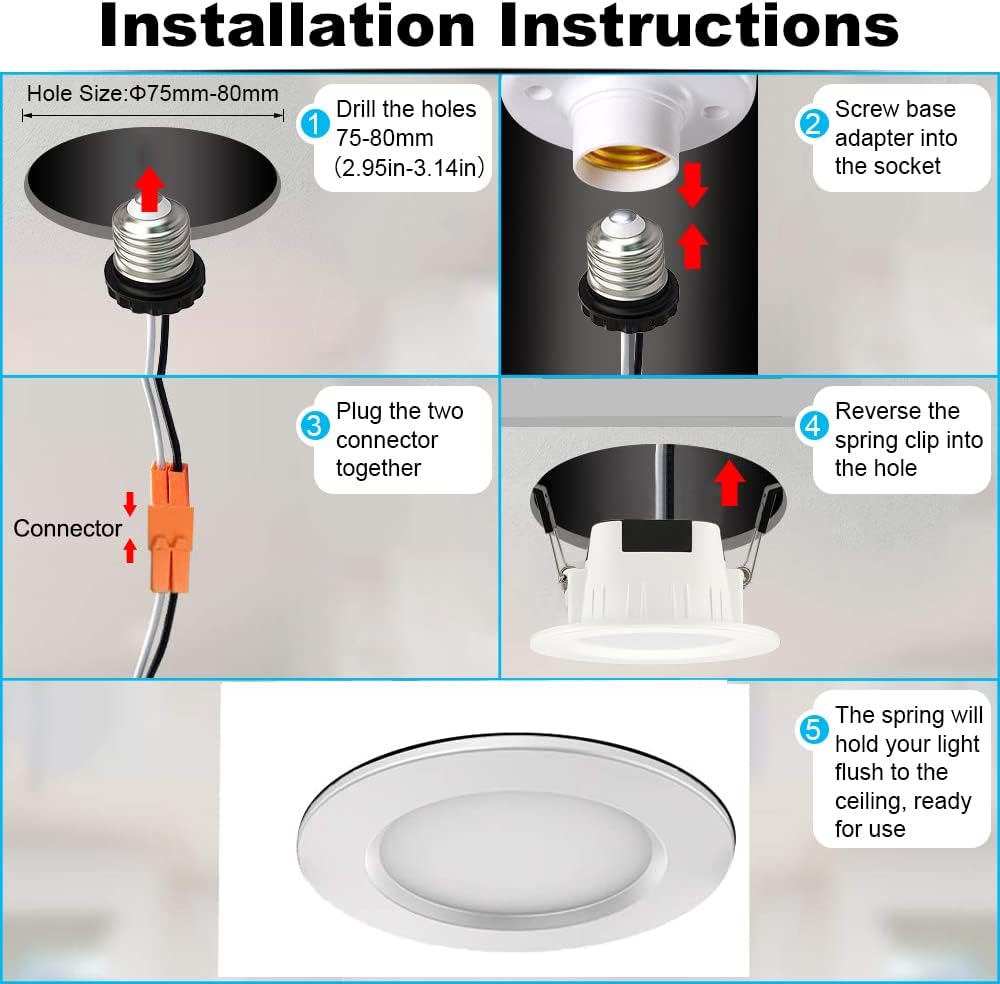 Installation Instructions

Hole Size:Φ75mm-80mm

1 Drill the holes 75-80mm (2.95in-3.14in)

2 Screw base adapter into the socket

3 Plug the two connector together

Connector

4 Reverse the spring clip into the hole

5 The spring will hold your light flush to the ceiling, ready for use