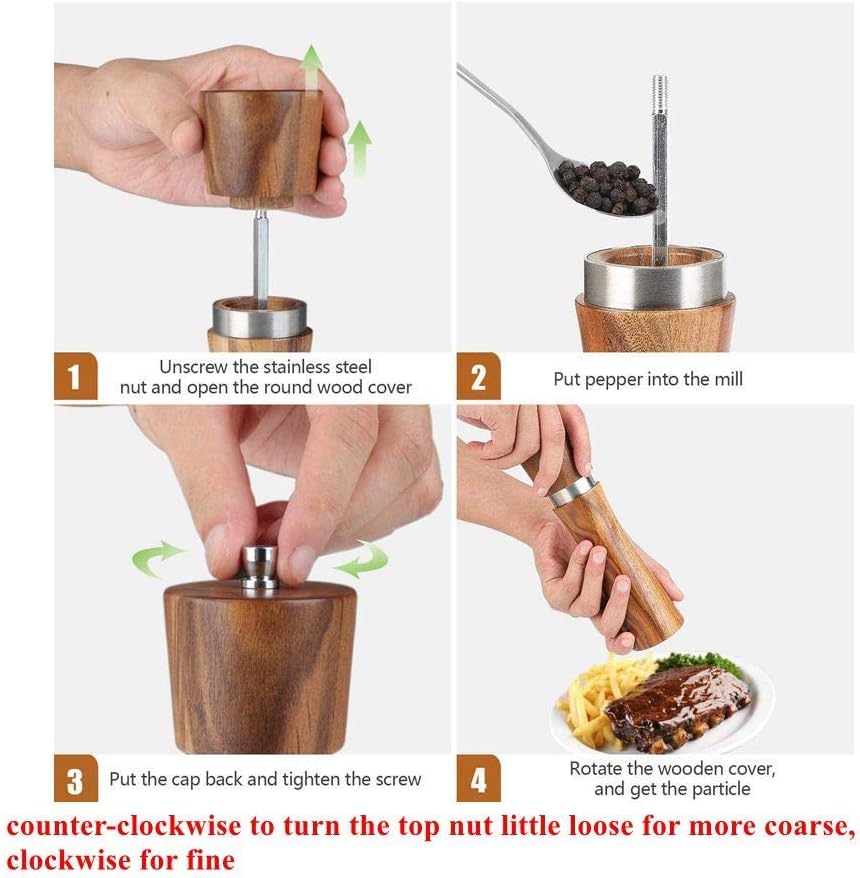 1
Unscrew the stainless steel nut and open the round wood cover

2
Put pepper into the mill

3
Put the cap back and tighten the screw

4
Rotate the wooden cover, and get the particle

counter-clockwise to turn the top nut little loose for more coarse, clockwise for fine