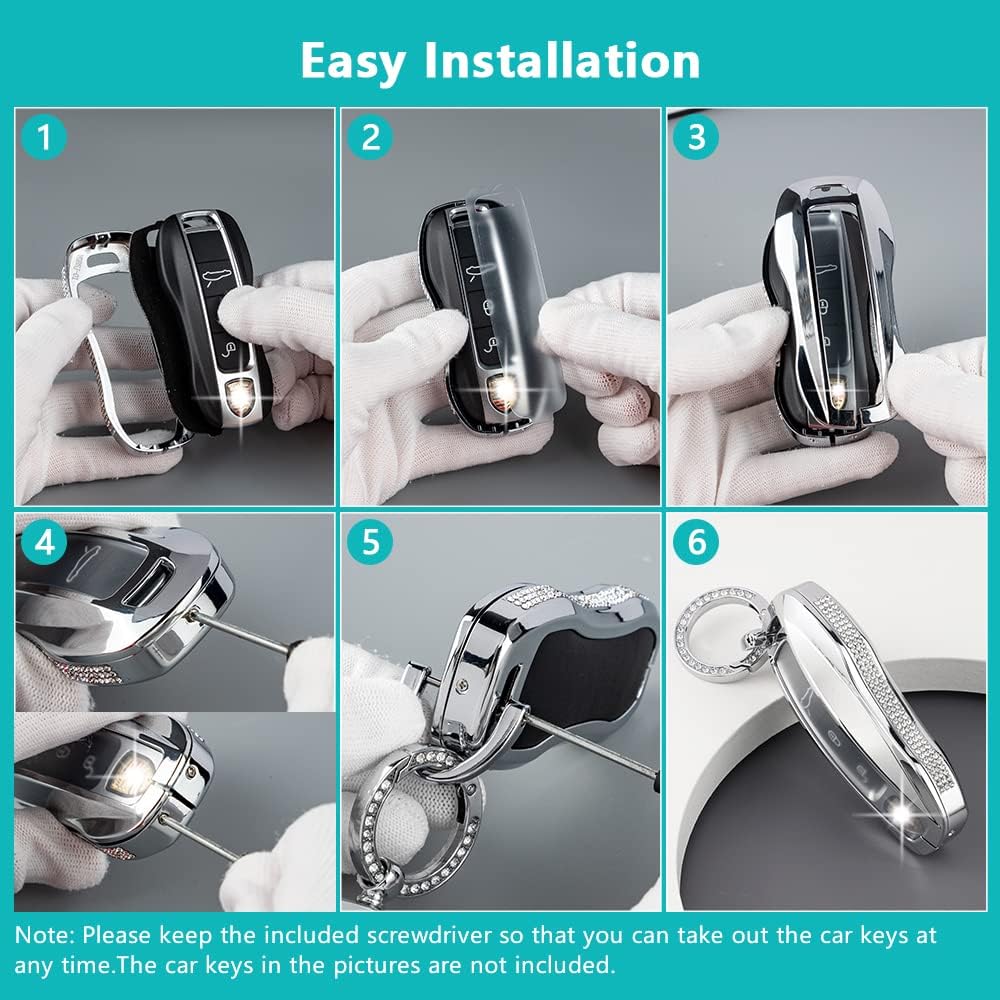 Easy Installation

1

2

3

4

5

6

Note: Please keep the included screwdriver so that you can take out the car keys at any time.The car keys in the pictures are not included.