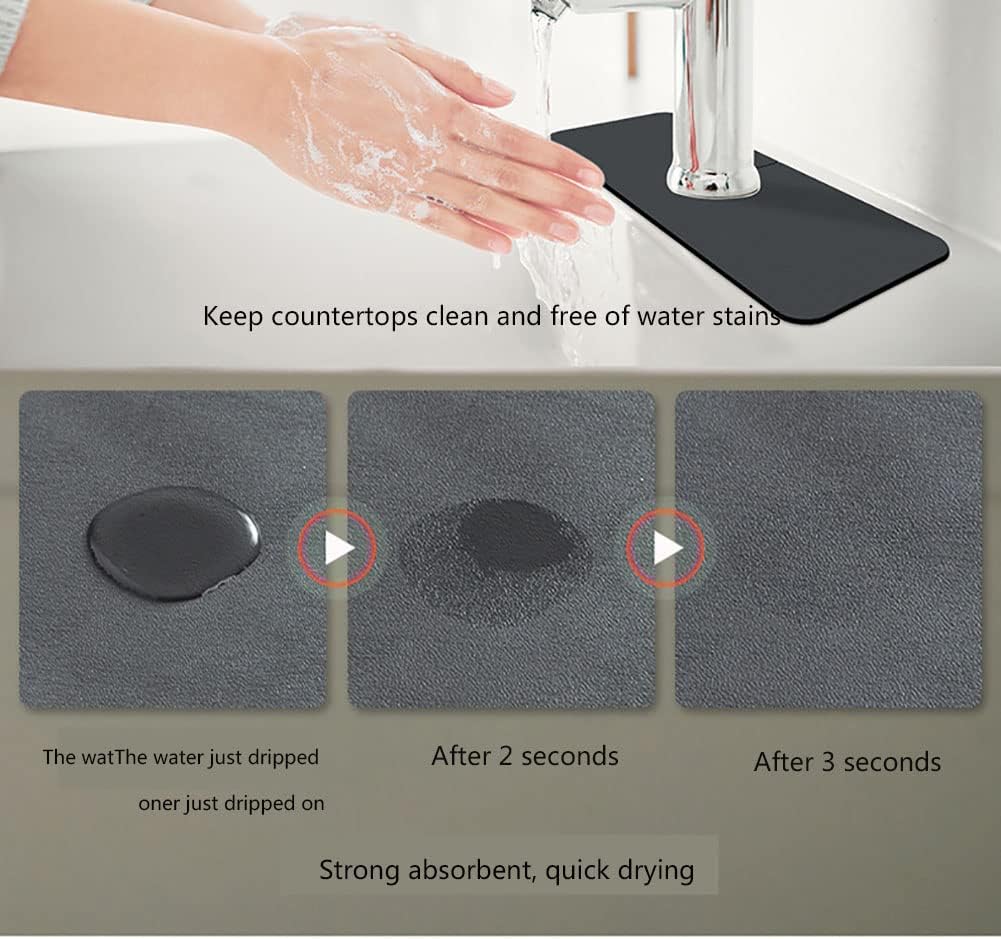 Keep countertops clean and free of water stains

The watThe water just dripped oner just dripped on

After 2 seconds

After 3 seconds

Strong absorbent, quick drying