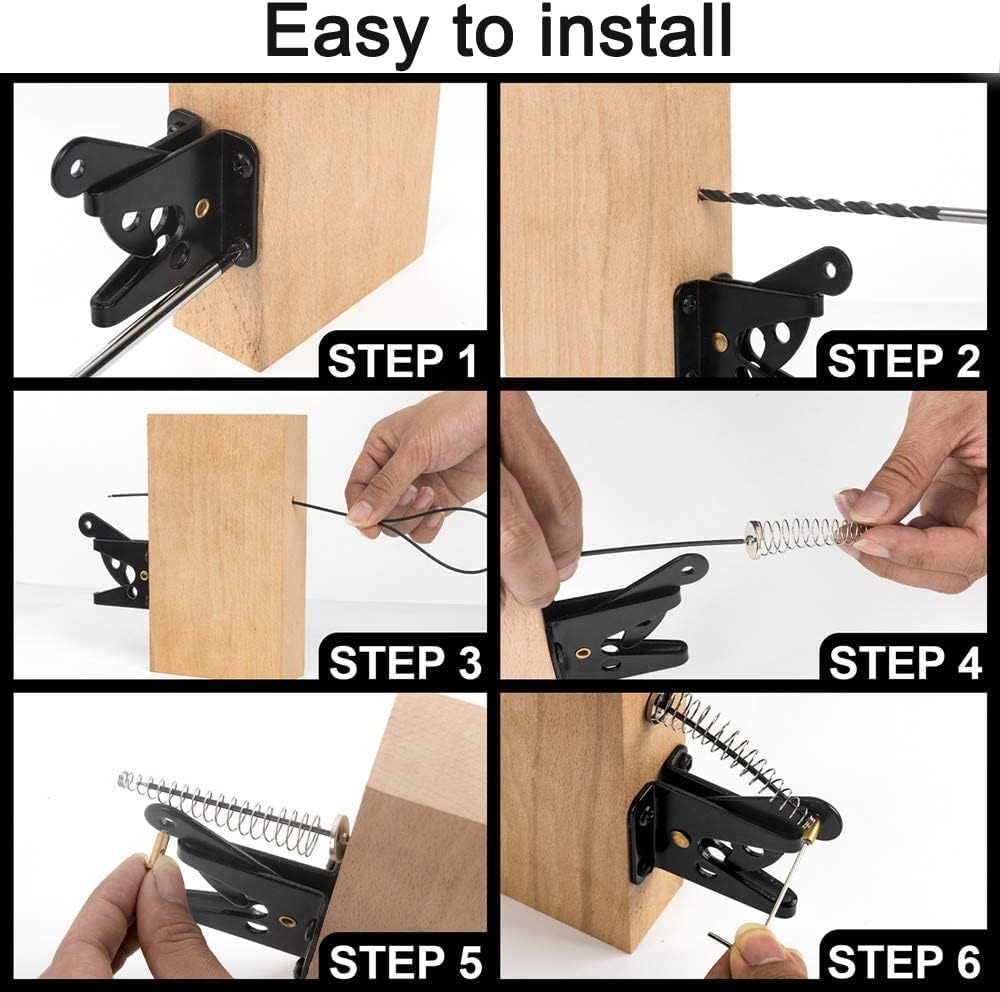 Easy to install

STEP 1

STEP 2

STEP 3

STEP 4

STEP 5

STEP 6