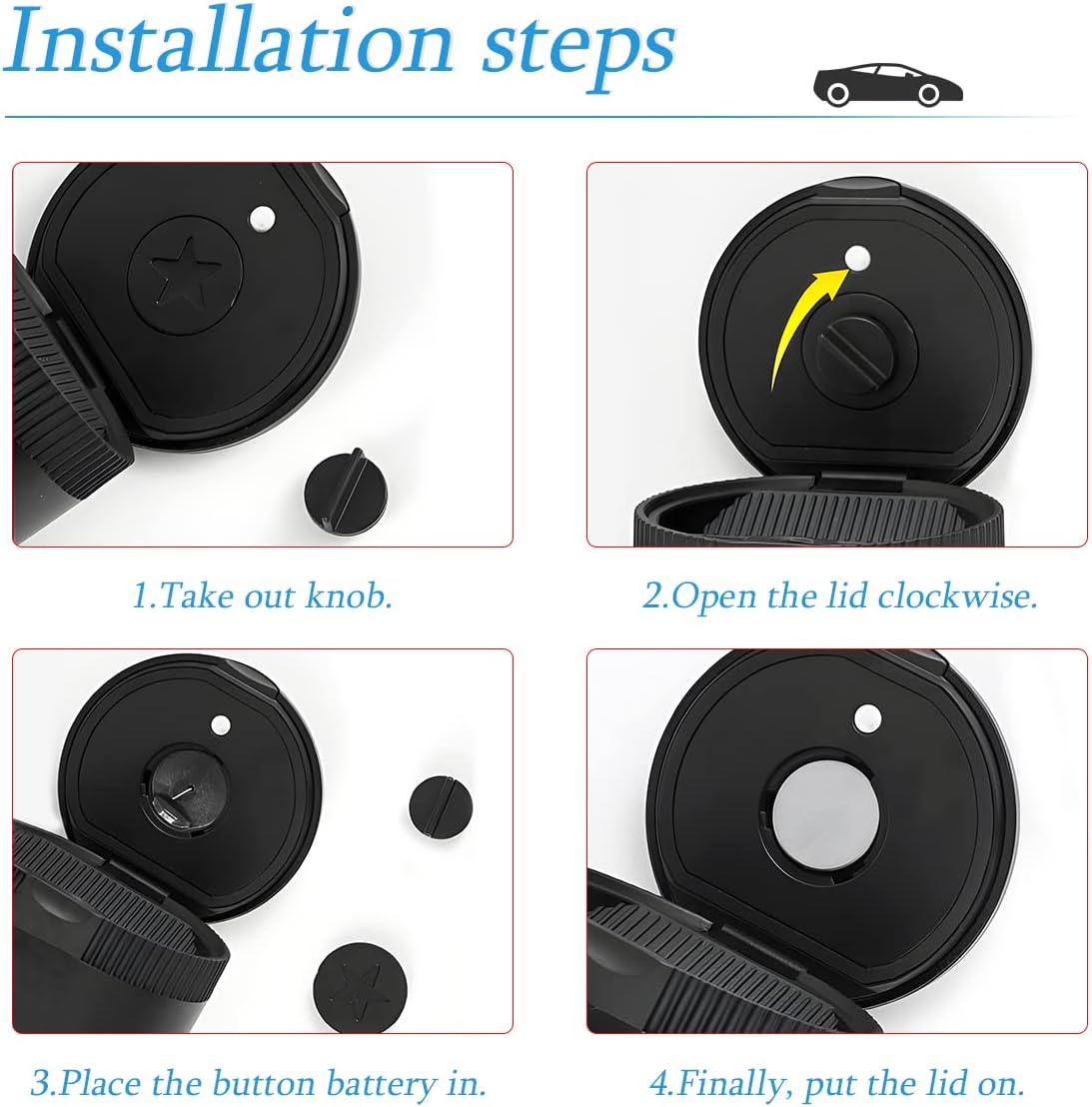 Installation steps

1.Take out knob.

2.Open the lid clockwise.

3.Place the button battery in.

4.Finally, put the lid on.