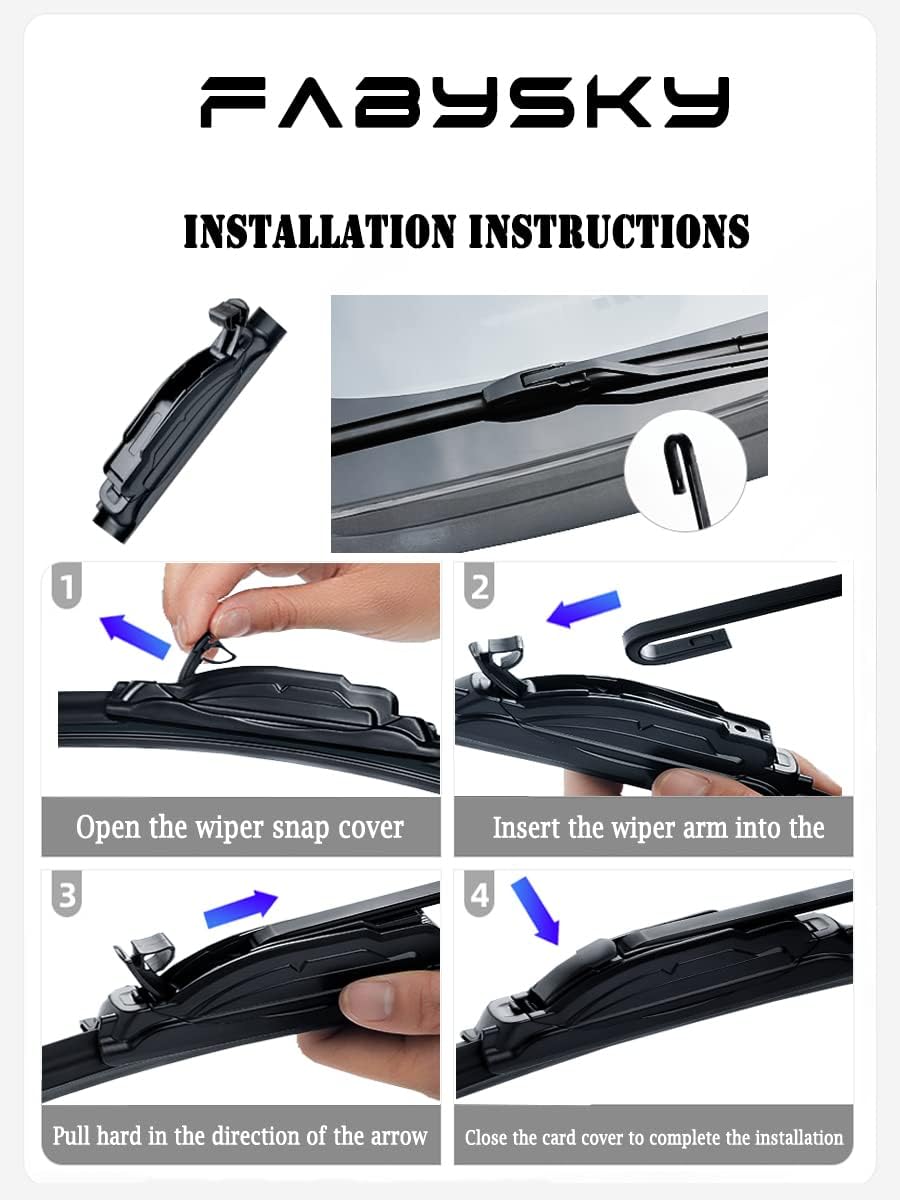 FABYSKY

INSTALLATION INSTRUCTIONS

1

Open the wiper snap cover

2

Insert the wiper arm into the

3

Pull hard in the direction of the arrow

4

Close the card cover to complete the installation