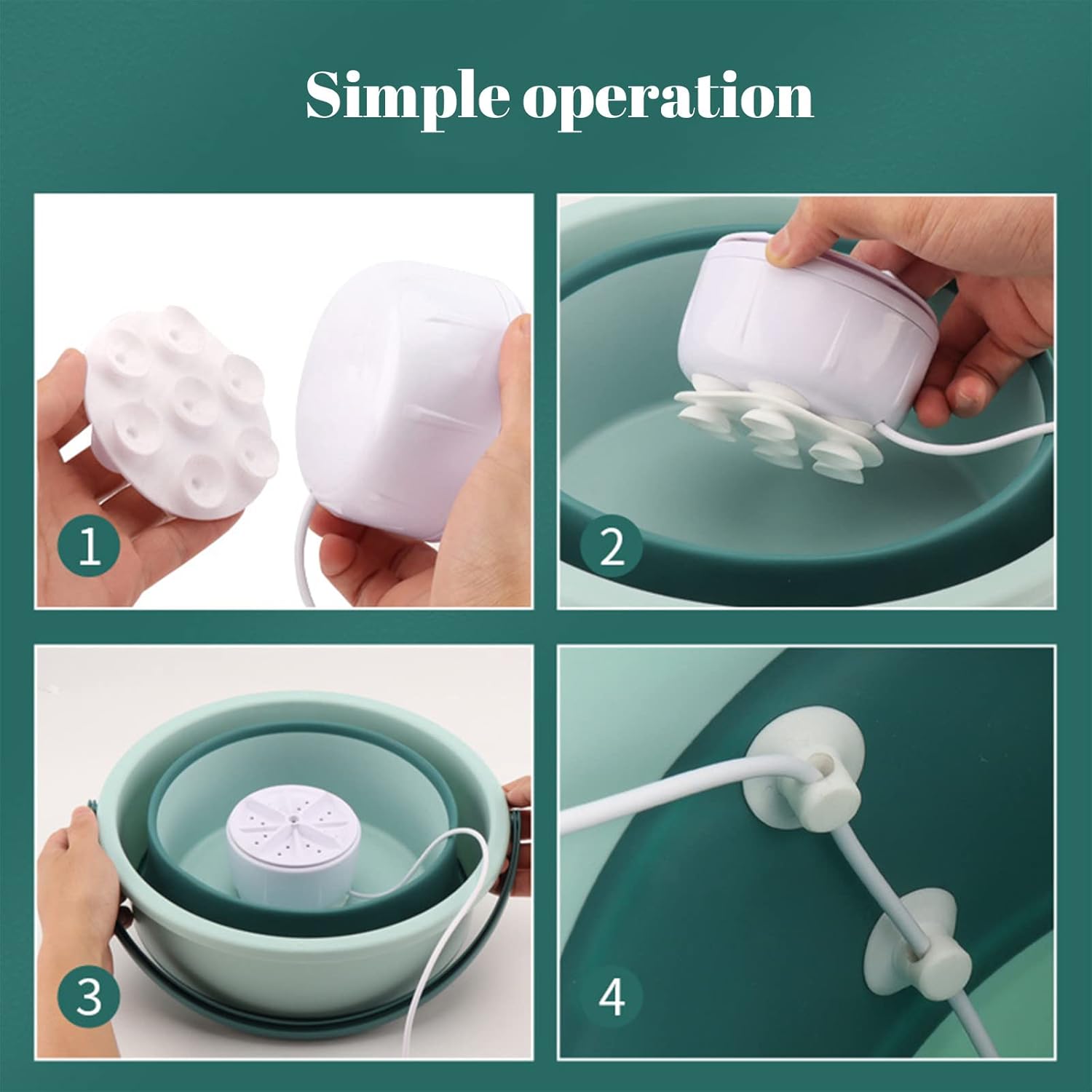 Simple operation

1

2

3

4